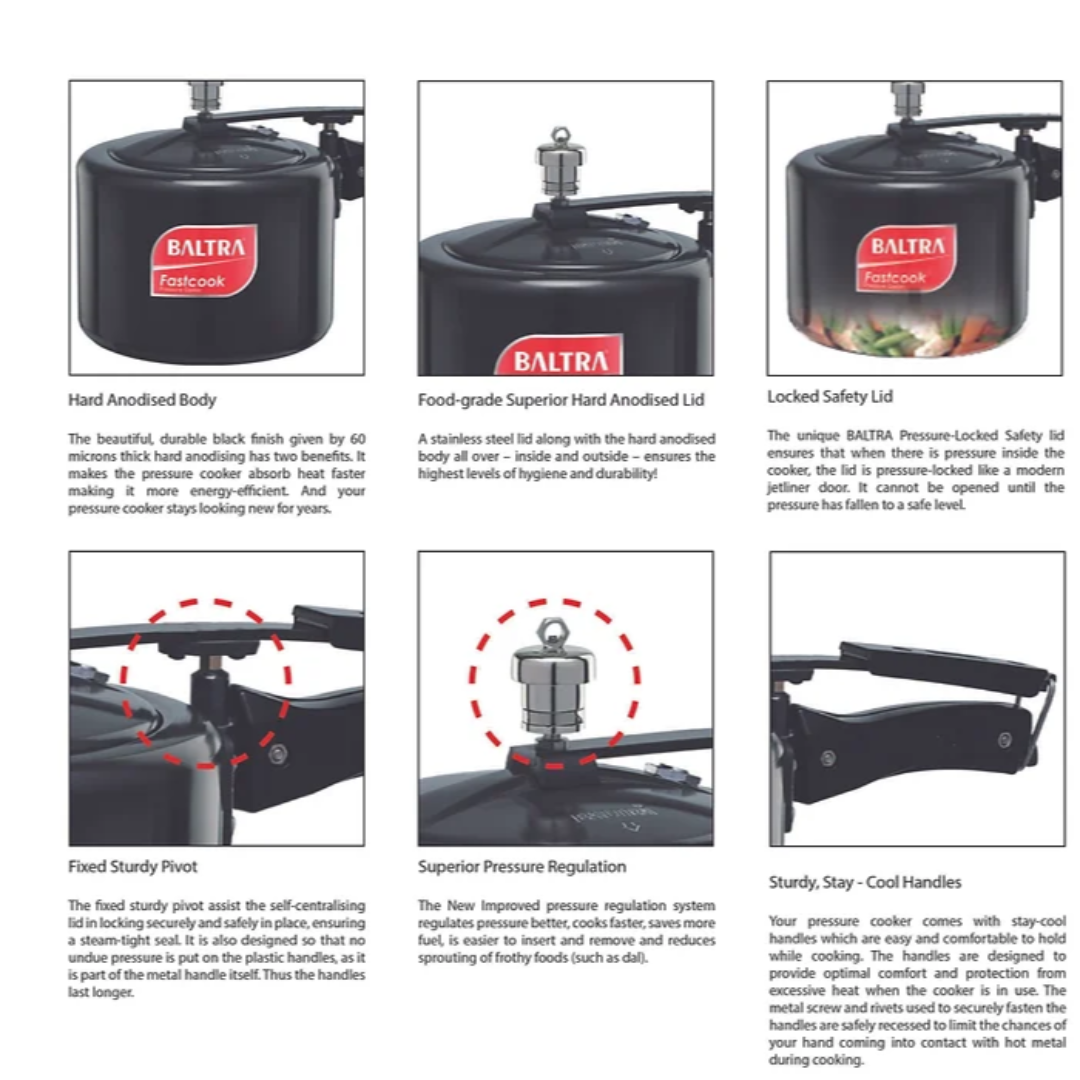 BALTRA
Fastcook

Hard Anodised Body

The beautiful, durable black finish given by 60 microns thick hard anodising has two benefits. It makes the pressure cooker absorb heat faster making it more energy-efficient. And your pressure cooker stays looking new for years.

BALTRA

Food-grade Superior Hard Anodised Lid

A stainless steel lid along with the hard anodised body all over – inside and outside – ensures the highest levels of hygiene and durability!

BALTRA
Fastcook

Locked Safety Lid

The unique BALTRA Pressure-Locked Safety lid ensures that when there is pressure inside the cooker, the lid is pressure-locked like a modern jetliner door. It cannot be opened until the pressure has fallen to a safe level.

Fixed Sturdy Pivot

The fixed sturdy pivot assist the self-centralising lid in locking securely and safely in place, ensuring a steam-tight seal. It is also designed so that no undue pressure is put on the plastic handles, as it is part of the metal handle itself. Thus the handles last longer.

Superior Pressure Regulation

The New Improved pressure regulation system regulates pressure better, cooks faster, saves more fuel, is easier to insert and remove and reduces sprouting of frothy foods (such as dal).

Sturdy, Stay - Cool Handles

Your pressure cooker comes with stay-cool handles which are easy and comfortable to hold while cooking. The handles are designed to provide optimal comfort and protection from excessive heat when the cooker is in use. The metal screw and rivets used to securely fasten the handles are safely recessed to limit the chances of your hand coming into contact with hot metal during cooking.