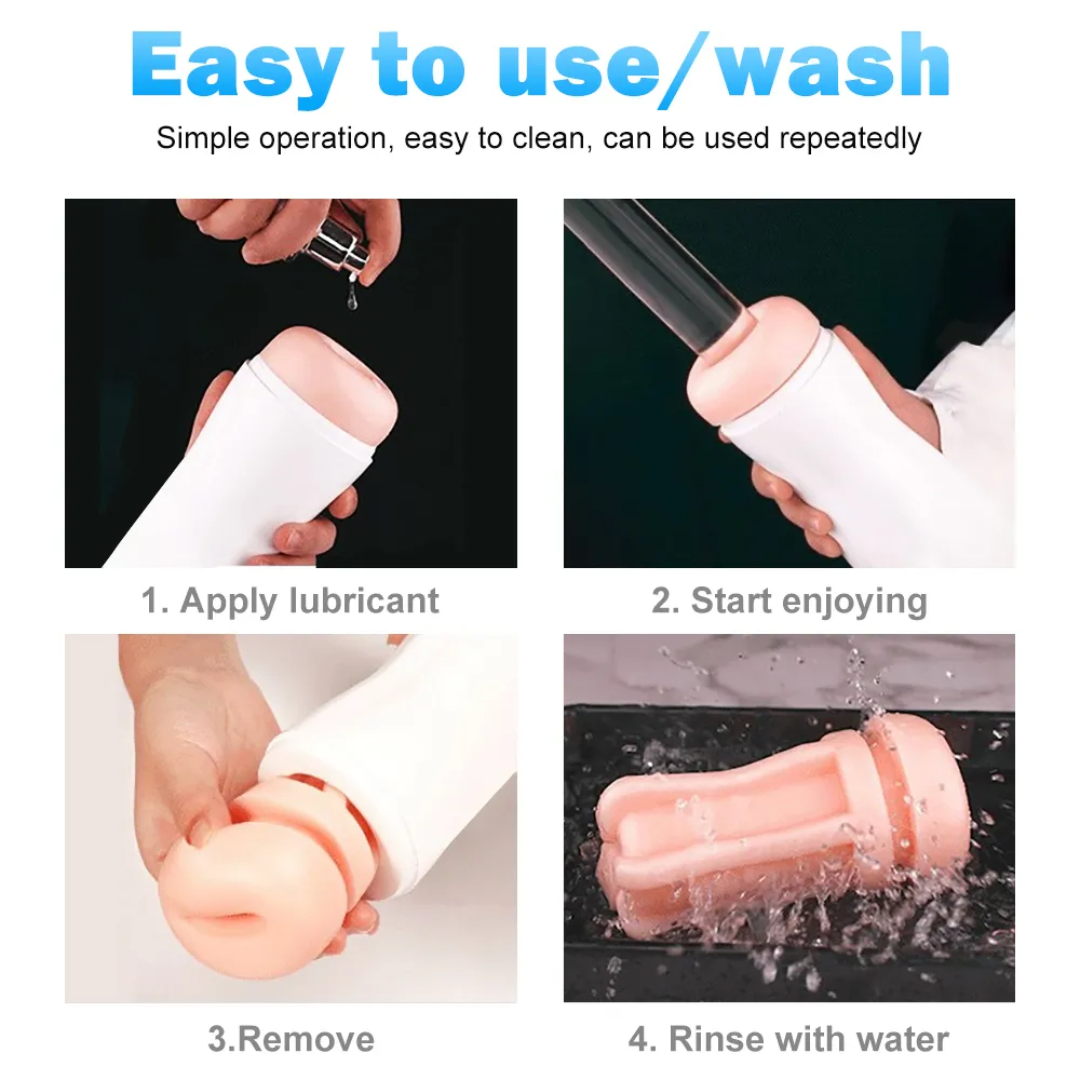 Easy to use/wash

Simple operation, easy to clean, can be used repeatedly

1. Apply lubricant

2. Start enjoying

3.Remove

4. Rinse with water