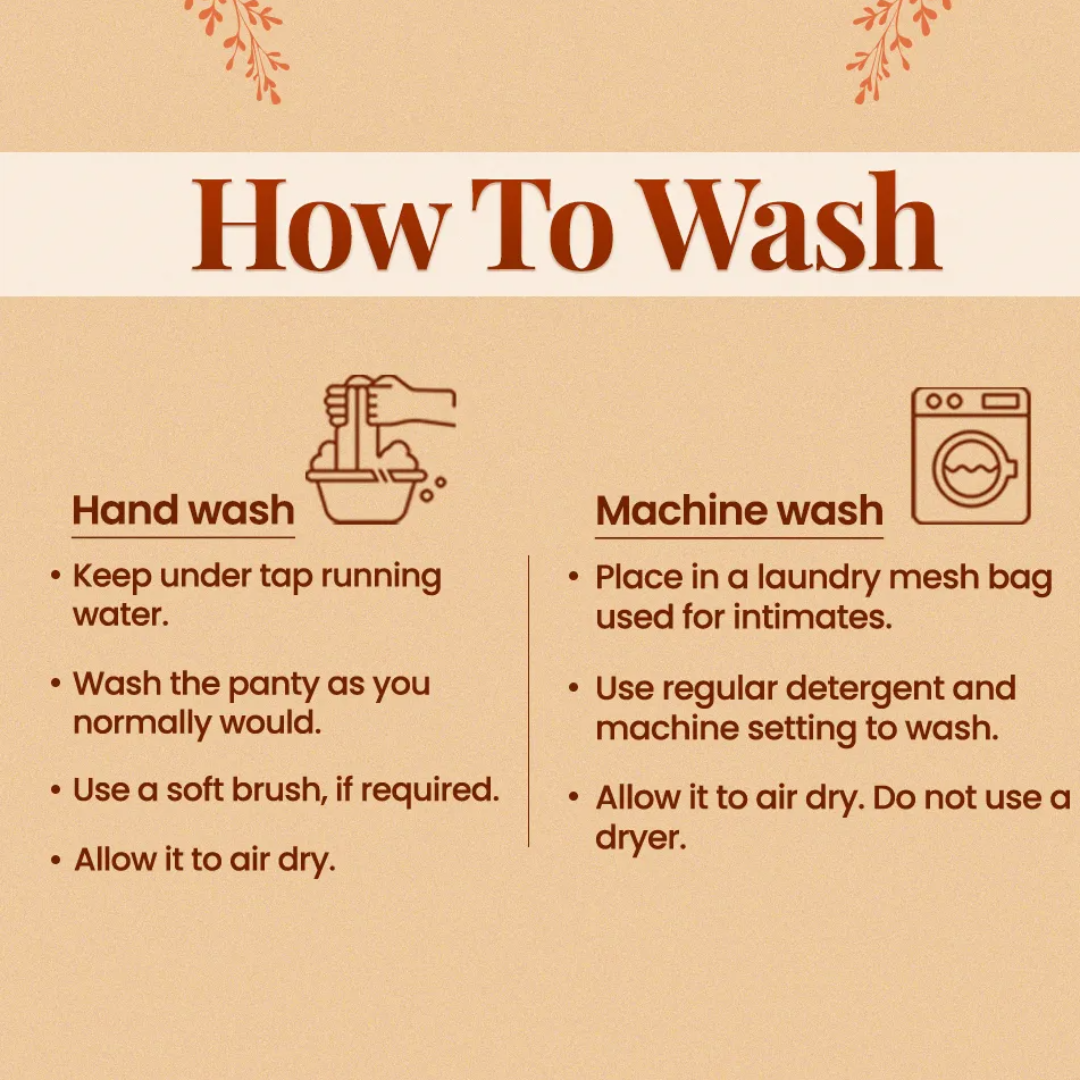 How To Wash

Hand wash

• Keep under tap running water.

• Wash the panty as you normally would.

• Use a soft brush, if required.

• Allow it to air dry.

Machine wash

• Place in a laundry mesh bag used for intimates.

• Use regular detergent and machine setting to wash.

• Allow it to air dry. Do not use a dryer.