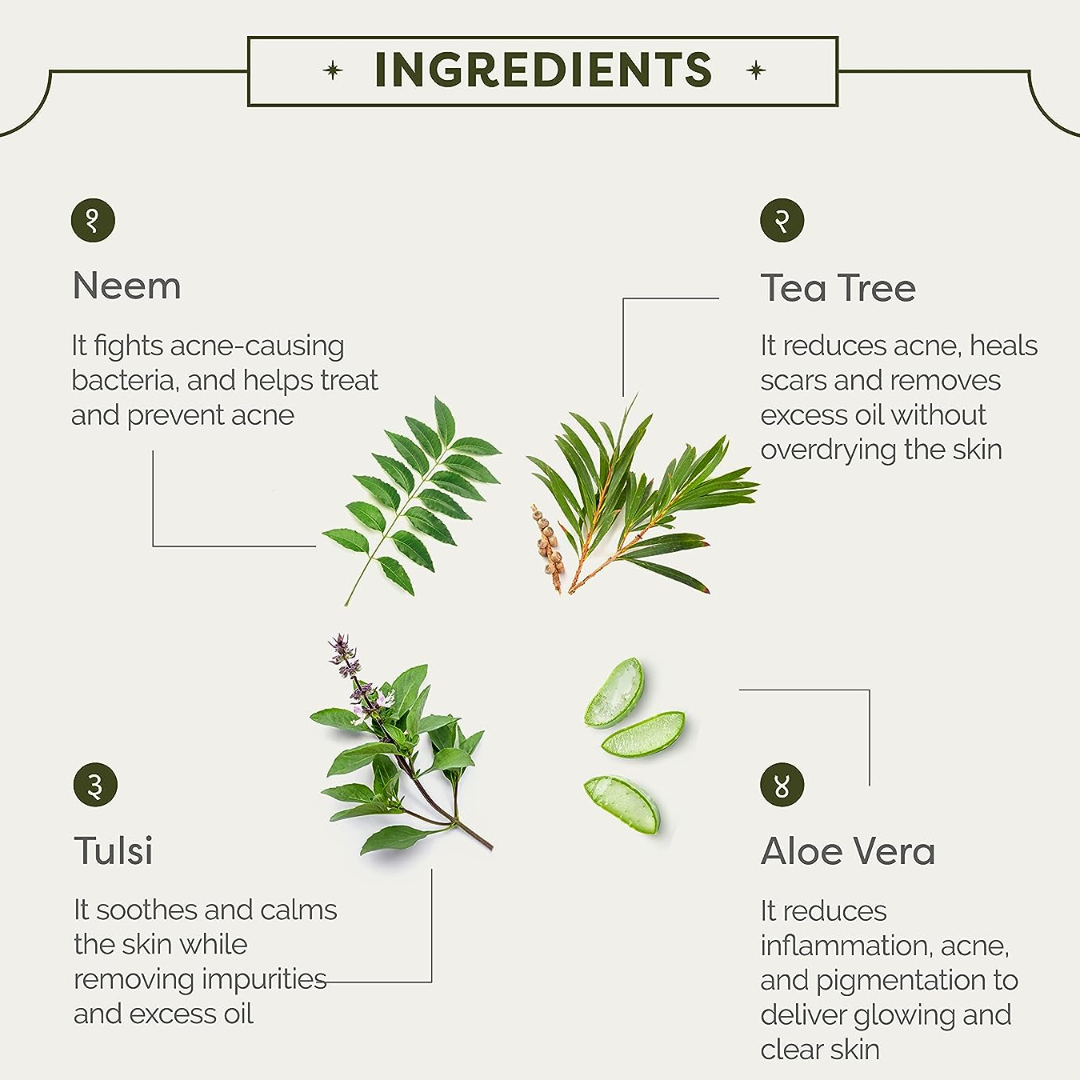 INGREDIENTS

१

Neem

It fights acne-causing bacteria, and helps treat and prevent acne

२

Tea Tree

It reduces acne, heals scars and removes excess oil without overdrying the skin

३

Tulsi

It soothes and calms the skin while removing impurities and excess oil

४

Aloe Vera

It reduces inflammation, acne, and pigmentation to deliver glowing and clear skin