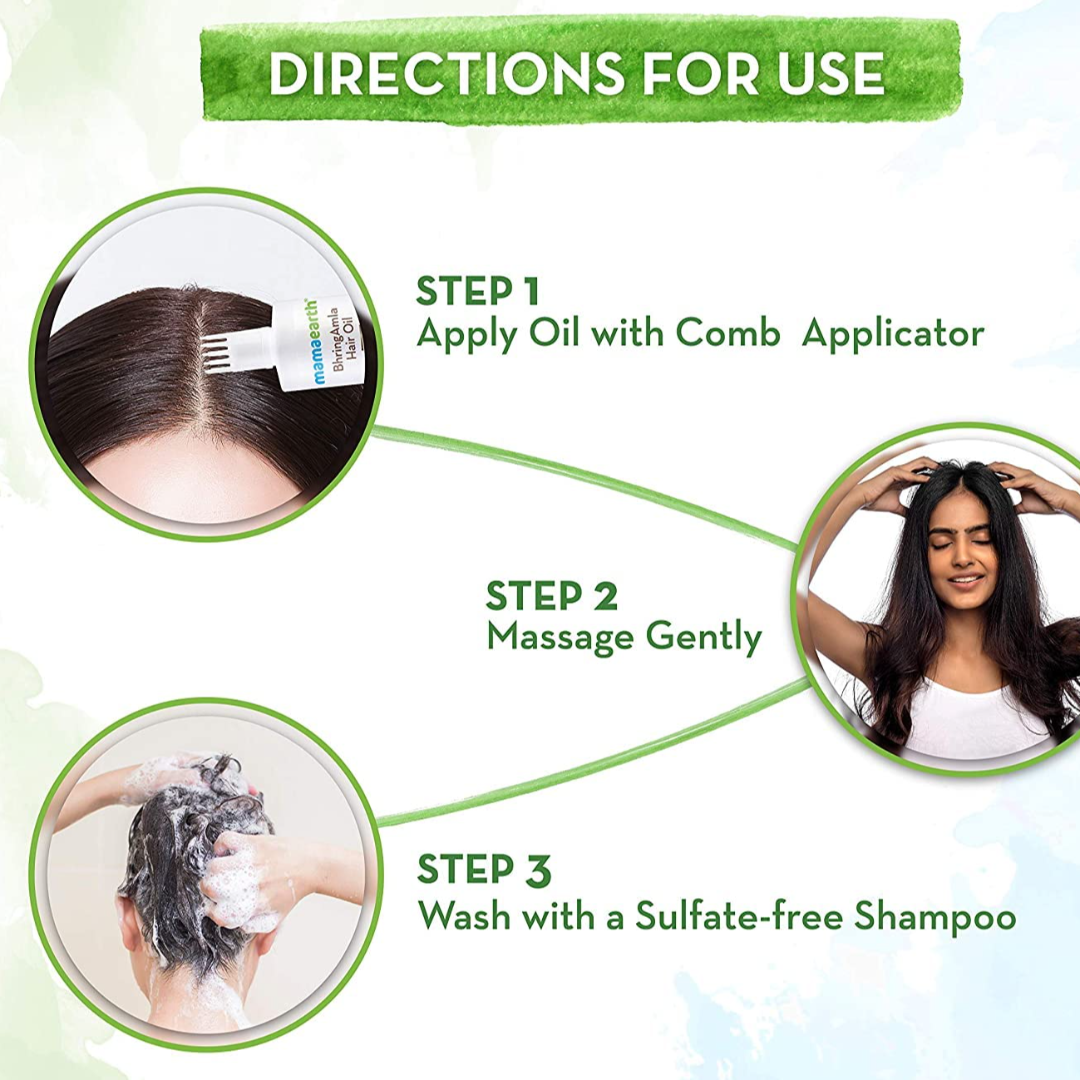 DIRECTIONS FOR USE

mamaearth
BhringAmla Hair Oil

STEP 1
Apply Oil with Comb Applicator

STEP 2
Massage Gently

STEP 3
Wash with a Sulfate-free Shampoo