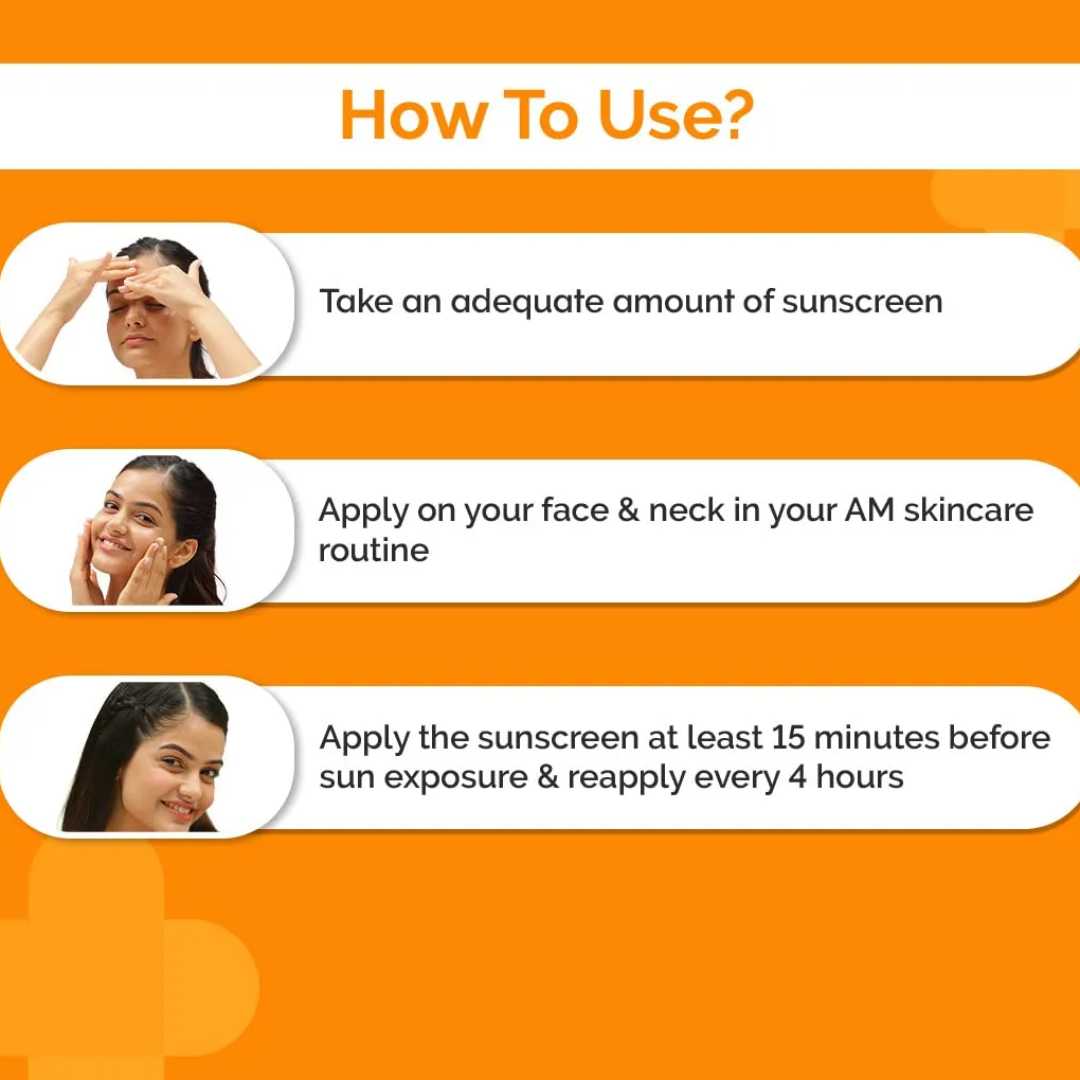 How To Use?

Take an adequate amount of sunscreen

Apply on your face & neck in your AM skincare routine

Apply the sunscreen at least 15 minutes before sun exposure & reapply every 4 hours