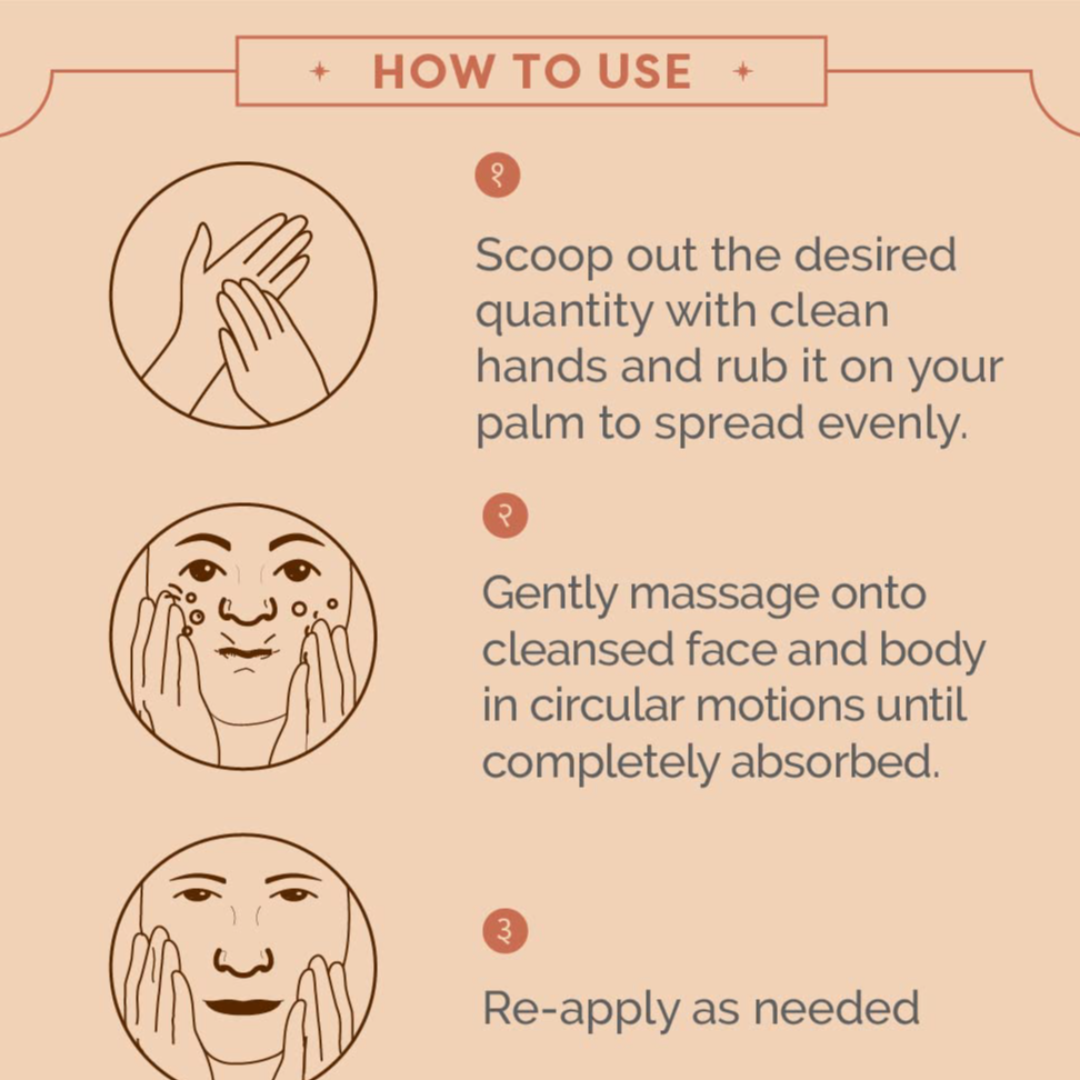 HOW TO USE

१

Scoop out the desired quantity with clean hands and rub it on your palm to spread evenly.

२

Gently massage onto cleansed face and body in circular motions until completely absorbed.

३

Re-apply as needed