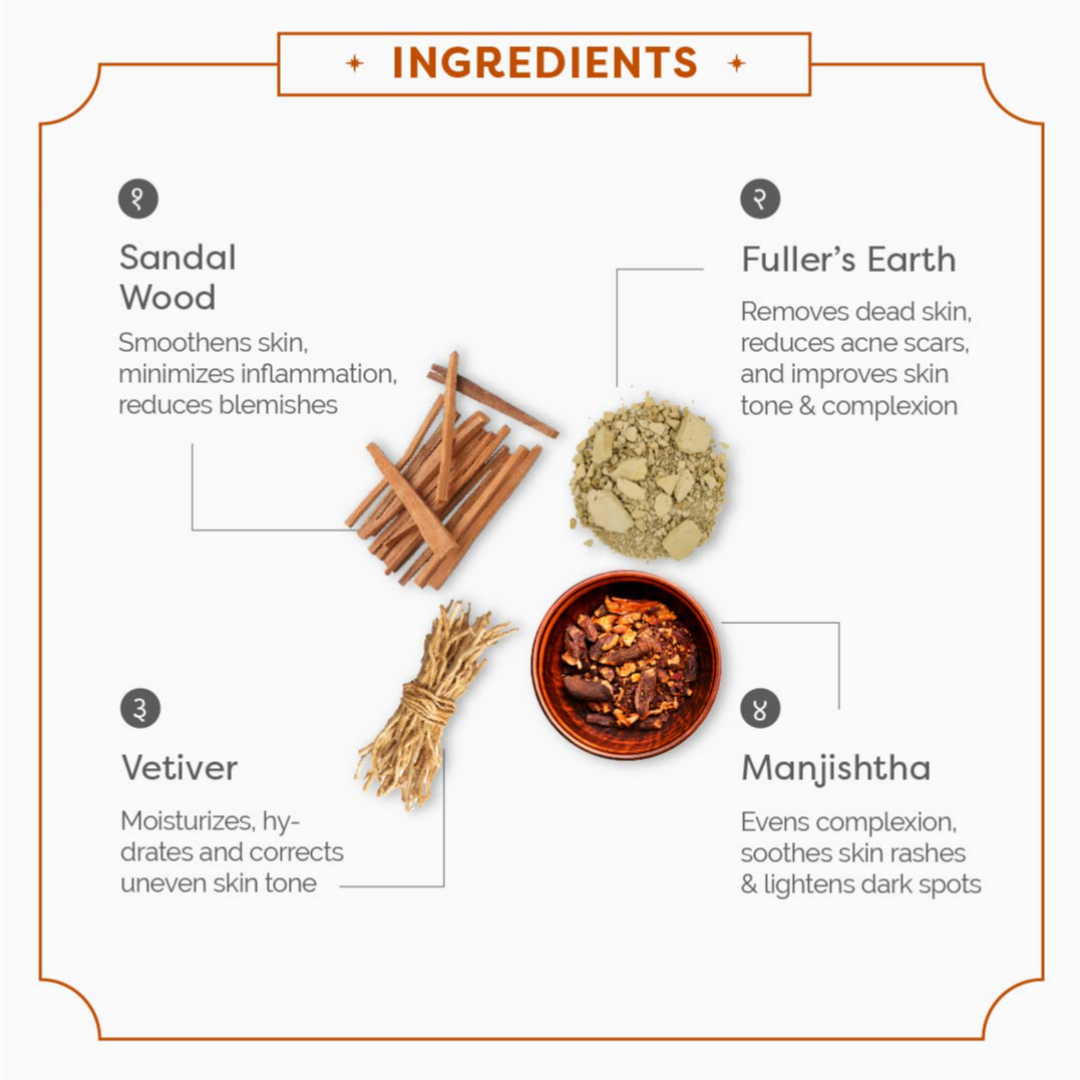 INGREDIENTS

१

Sandal Wood

Smoothens skin, minimizes inflammation, reduces blemishes

२

Fuller's Earth

Removes dead skin, reduces acne scars, and improves skin tone & complexion

३

Vetiver

Moisturizes, hydrates and corrects uneven skin tone

४

Manjishtha

Evens complexion, soothes skin rashes & lightens dark spots