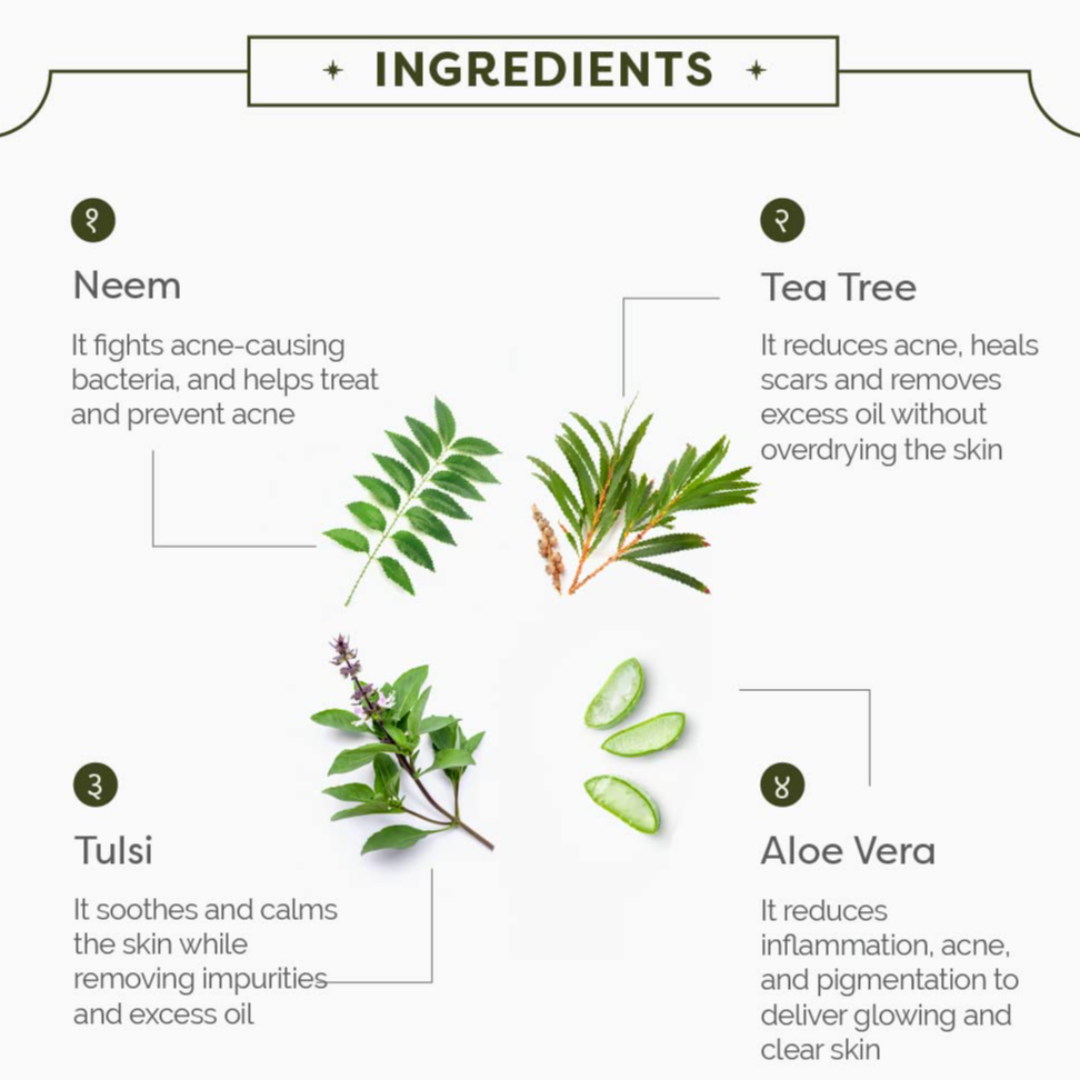 INGREDIENTS

१

Neem

It fights acne-causing bacteria, and helps treat and prevent acne

२

Tea Tree

It reduces acne, heals scars and removes excess oil without overdrying the skin

३

Tulsi

It soothes and calms the skin while removing impurities and excess oil

४

Aloe Vera

It reduces inflammation, acne, and pigmentation to deliver glowing and clear skin