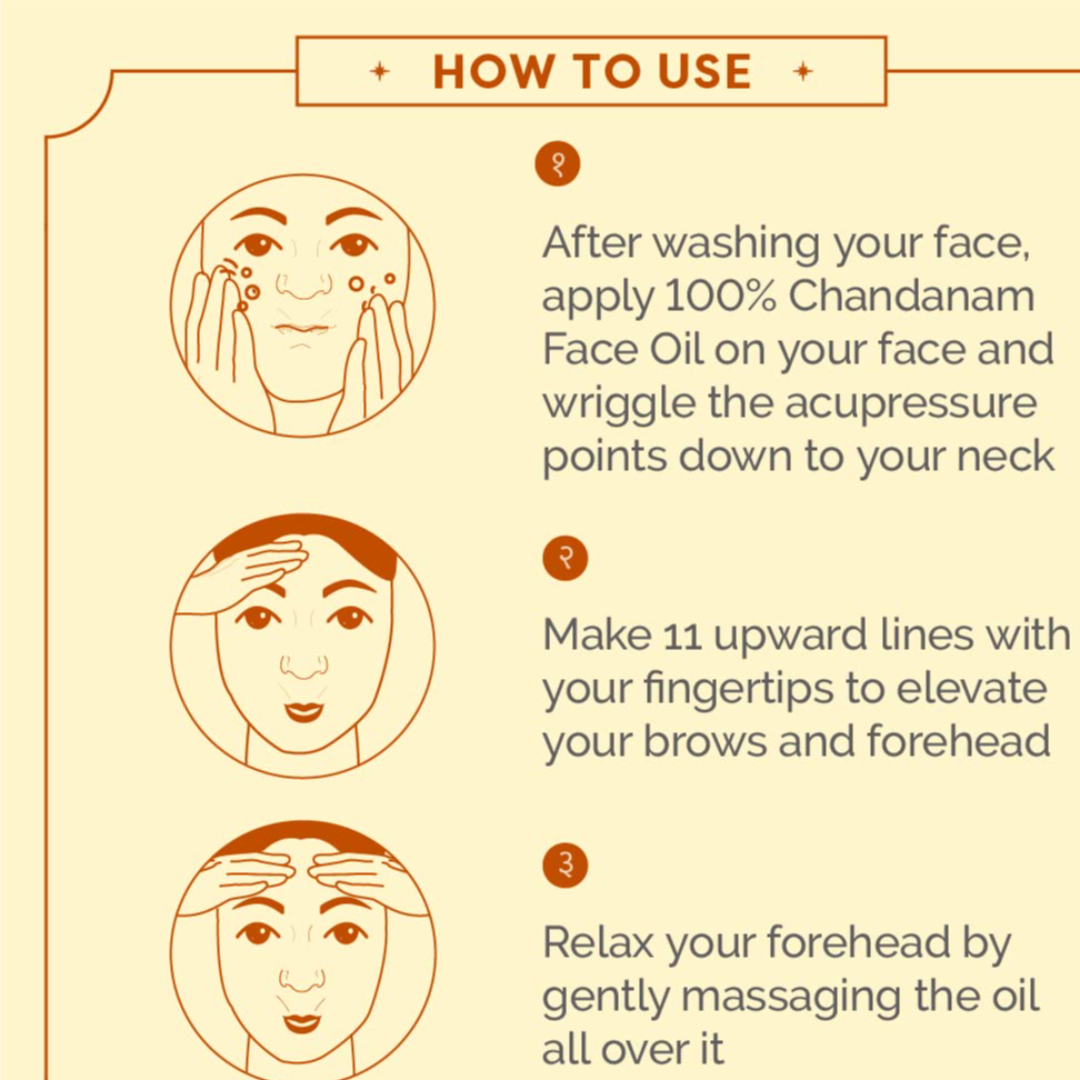 HOW TO USE

१

After washing your face, apply 100% Chandanam Face Oil on your face and wriggle the acupressure points down to your neck

२

Make 11 upward lines with your fingertips to elevate your brows and forehead

३

Relax your forehead by gently massaging the oil all over it