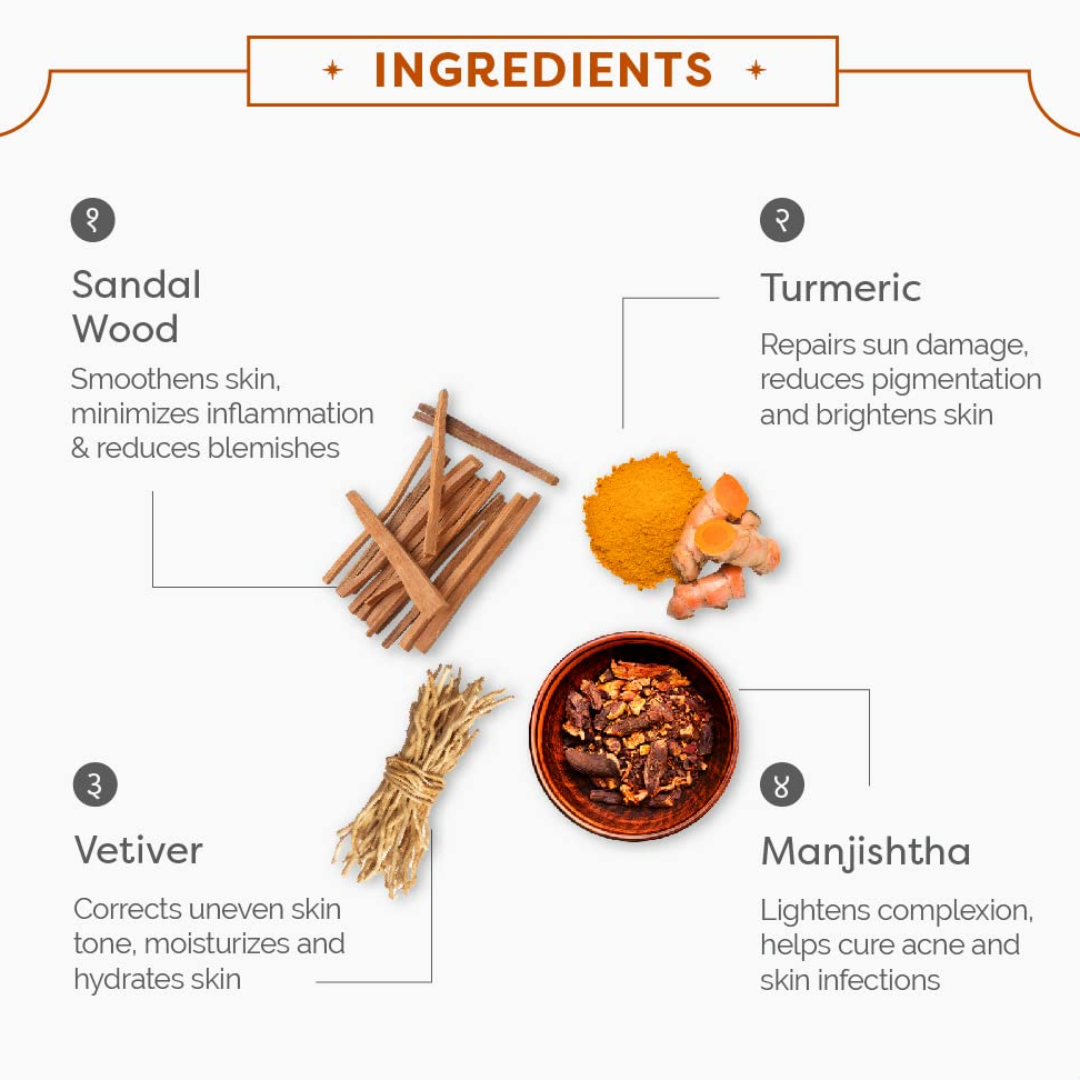 INGREDIENTS

१

Sandal Wood

Smoothens skin, minimizes inflammation & reduces blemishes

२

Turmeric

Repairs sun damage, reduces pigmentation and brightens skin

३

Vetiver

Corrects uneven skin tone, moisturizes and hydrates skin

४

Manjishtha

Lightens complexion, helps cure acne and skin infections