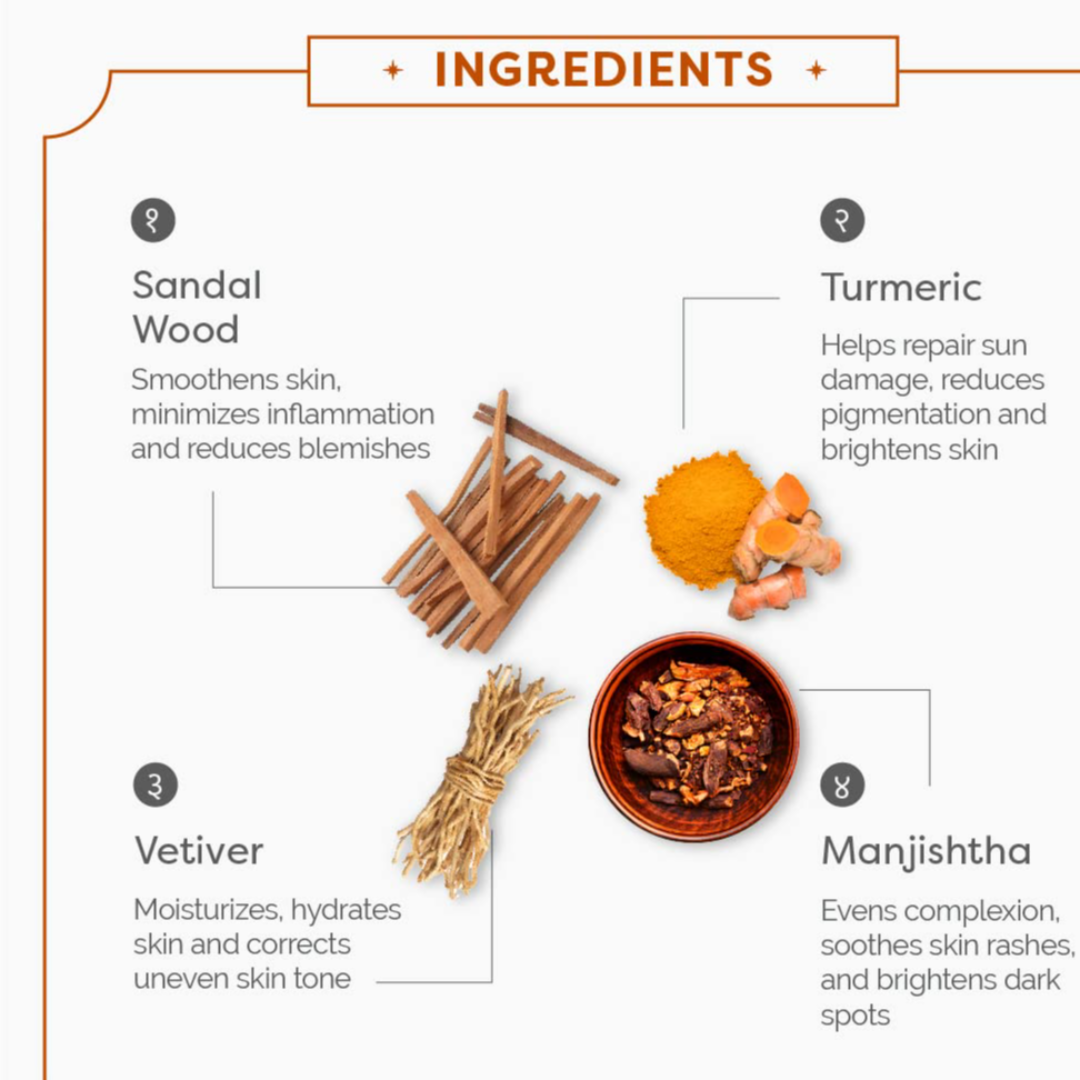 INGREDIENTS

१

Sandal Wood

Smoothens skin, minimizes inflammation and reduces blemishes

२

Turmeric

Helps repair sun damage, reduces pigmentation and brightens skin

३

Vetiver

Moisturizes, hydrates skin and corrects uneven skin tone

४

Manjishtha

Evens complexion, soothes skin rashes, and brightens dark spots