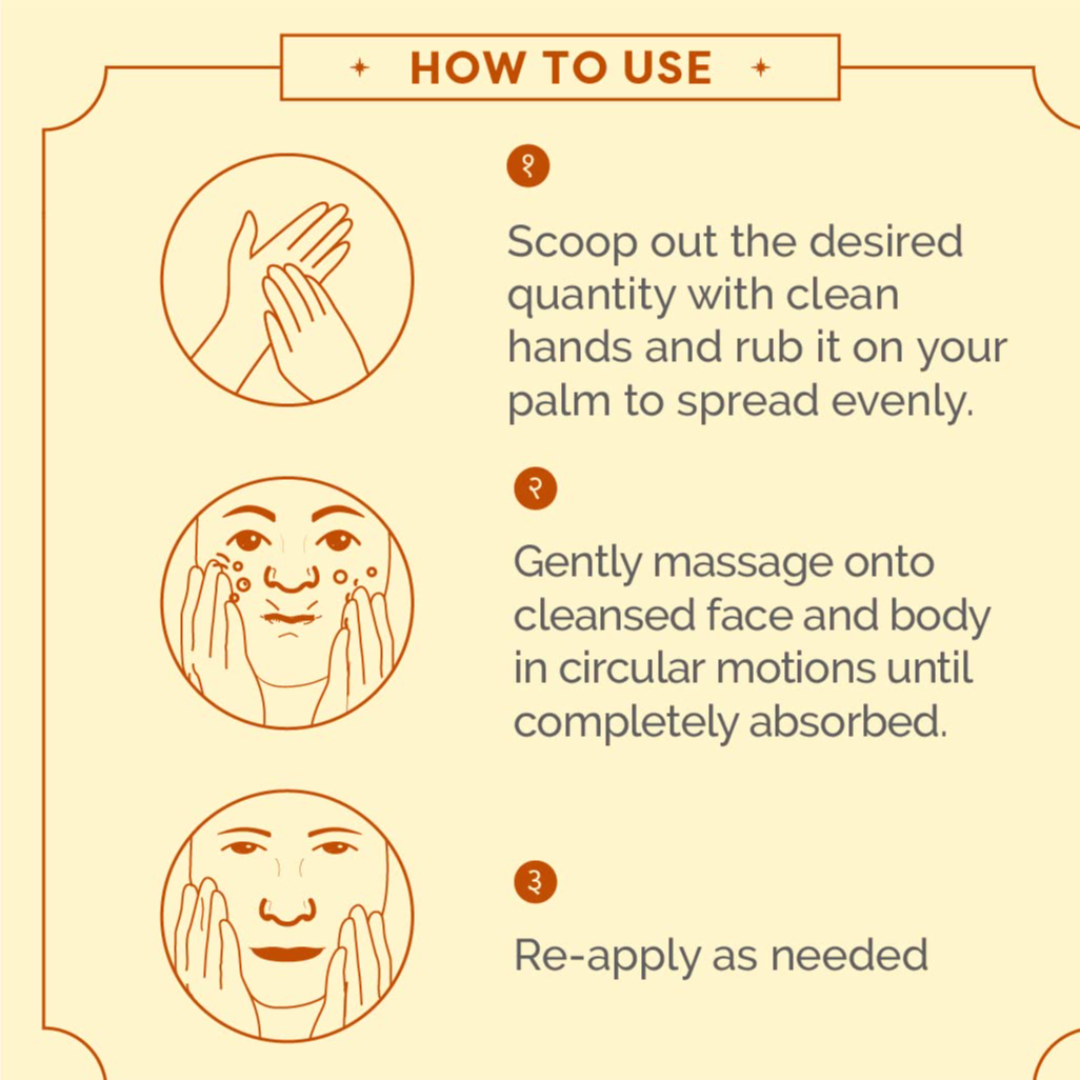 HOW TO USE

१

Scoop out the desired quantity with clean hands and rub it on your palm to spread evenly.

२

Gently massage onto cleansed face and body in circular motions until completely absorbed.

३

Re-apply as needed