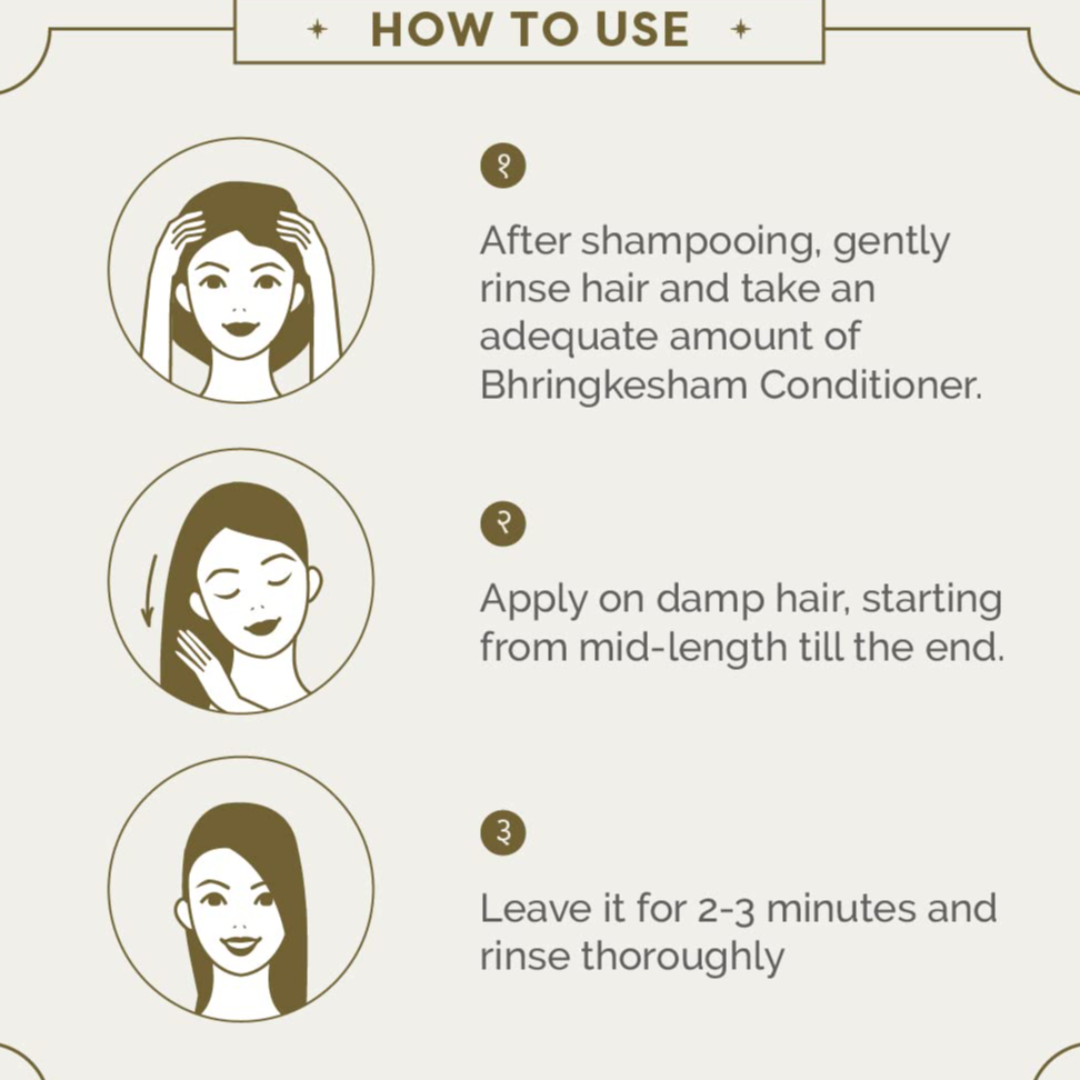 HOW TO USE

१

After shampooing, gently rinse hair and take an adequate amount of Bhringkesham Conditioner.

२

Apply on damp hair, starting from mid-length till the end.

३

Leave it for 2-3 minutes and rinse thoroughly