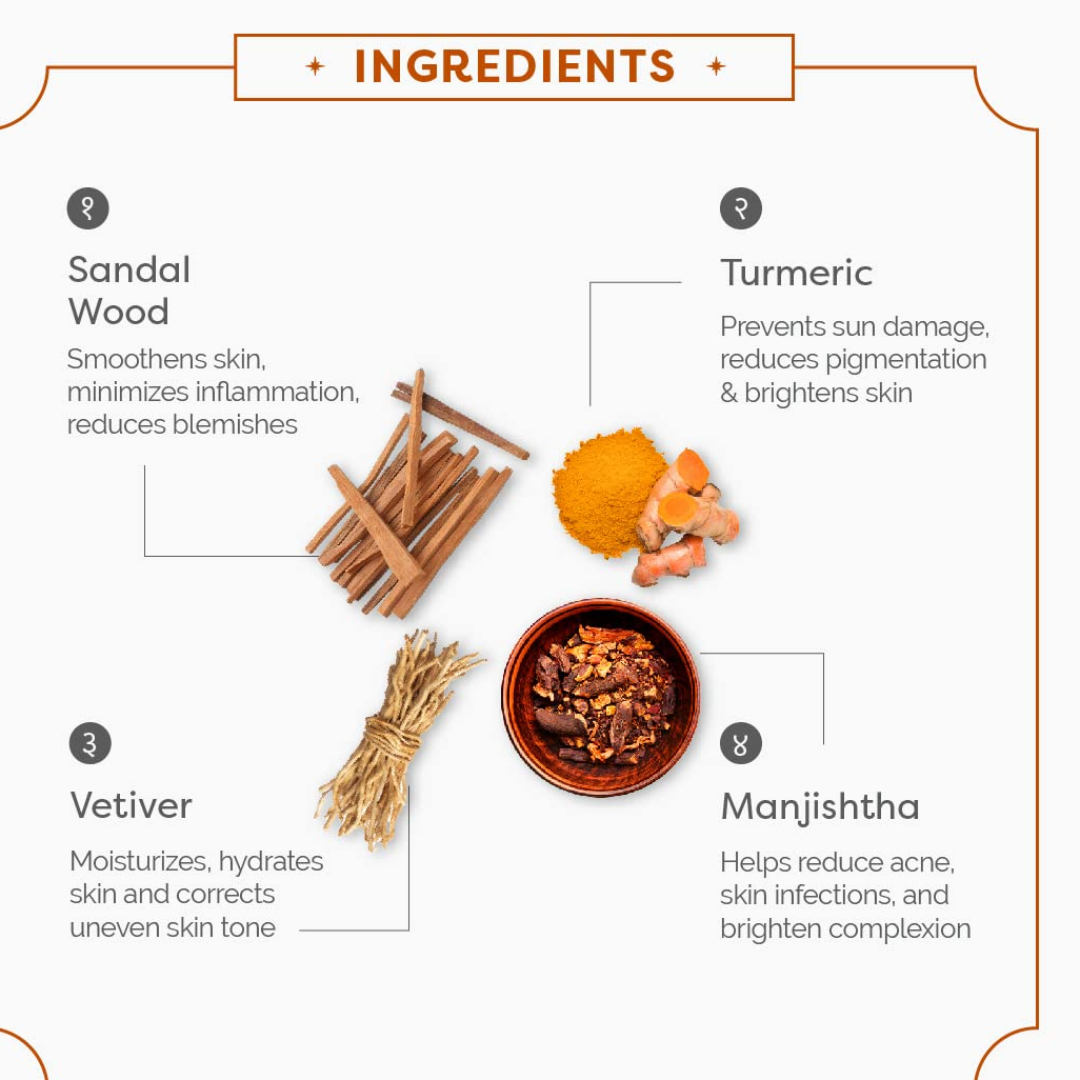 INGREDIENTS

१

Sandal Wood

Smoothens skin, minimizes inflammation, reduces blemishes

२

Turmeric

Prevents sun damage, reduces pigmentation & brightens skin

३

Vetiver

Moisturizes, hydrates skin and corrects uneven skin tone

४

Manjishtha

Helps reduce acne, skin infections, and brighten complexion