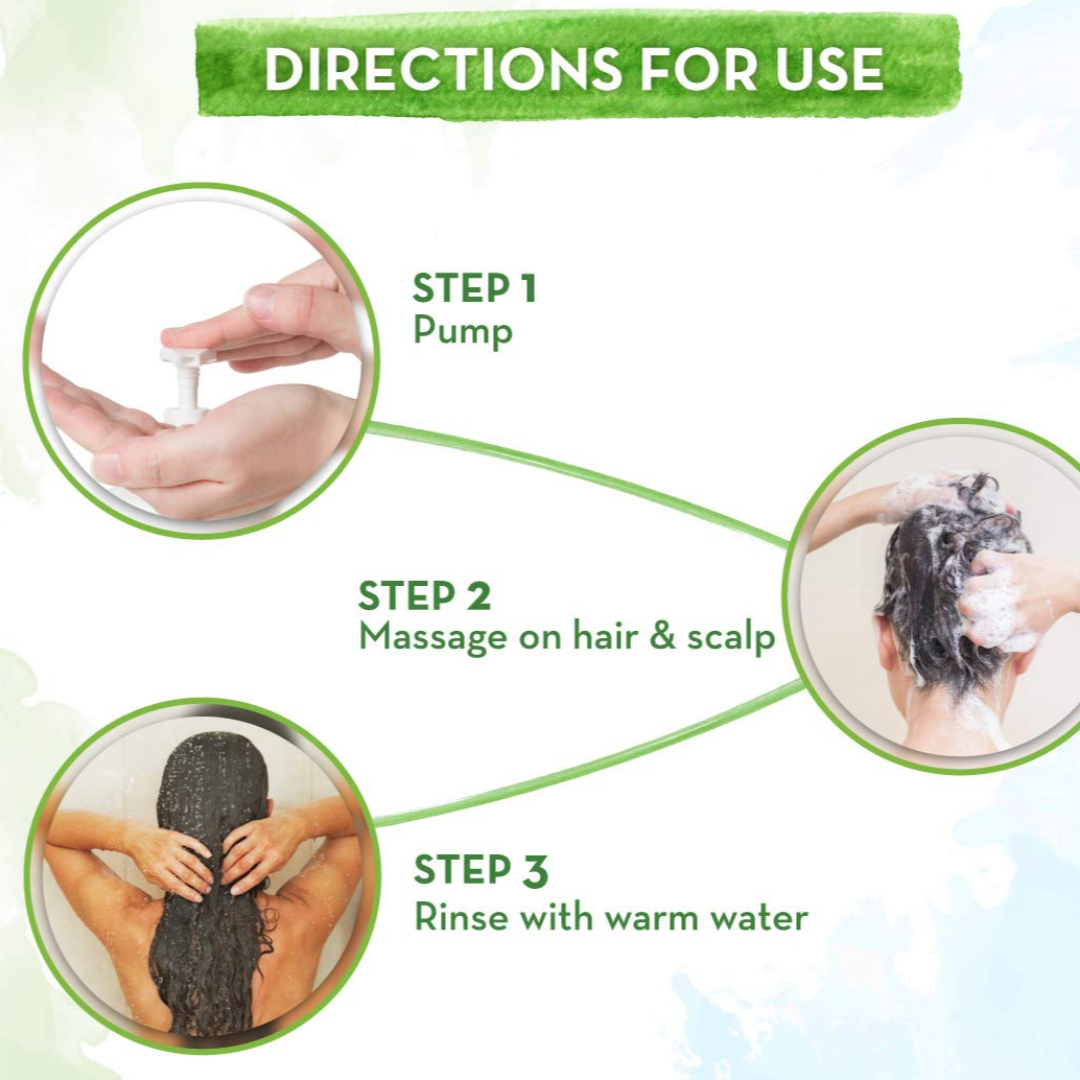 DIRECTIONS FOR USE

STEP 1
Pump

STEP 2
Massage on hair & scalp

STEP 3
Rinse with warm water