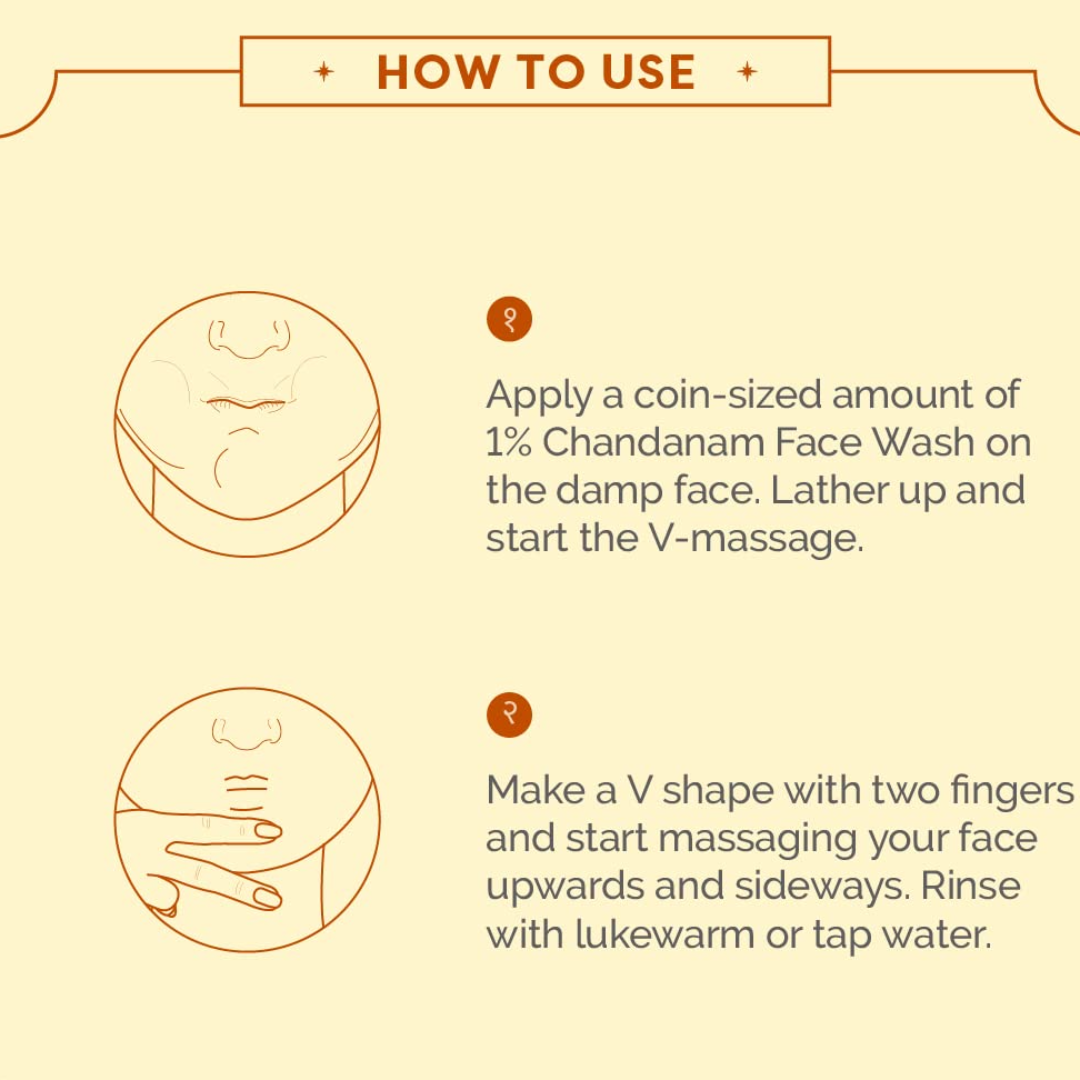 HOW TO USE

१

Apply a coin-sized amount of 1% Chandanam Face Wash on the damp face. Lather up and start the V-massage.

२

Make a V shape with two fingers and start massaging your face upwards and sideways. Rinse with lukewarm or tap water.