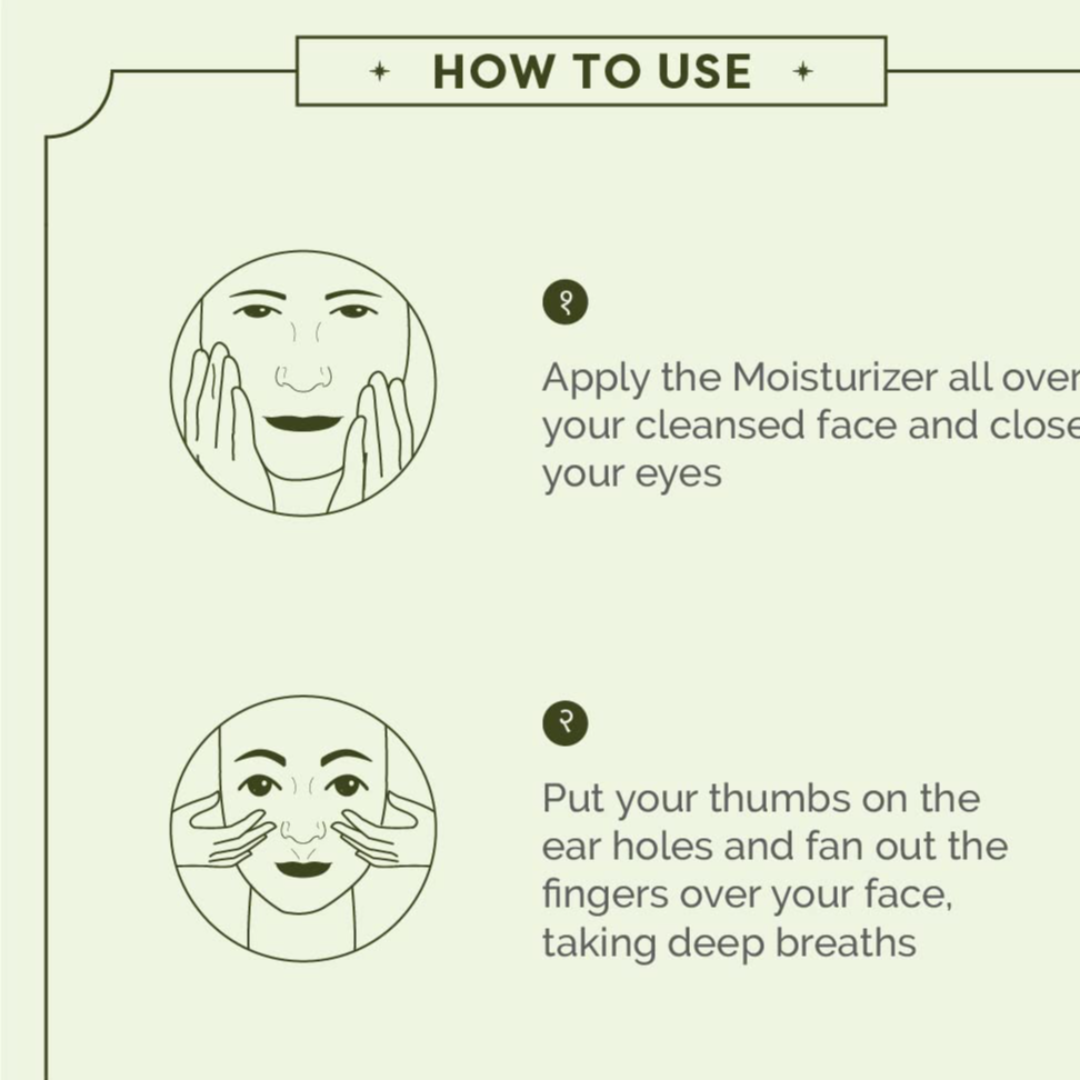 HOW TO USE

१

Apply the Moisturizer all over your cleansed face and close your eyes

२

Put your thumbs on the ear holes and fan out the fingers over your face, taking deep breaths