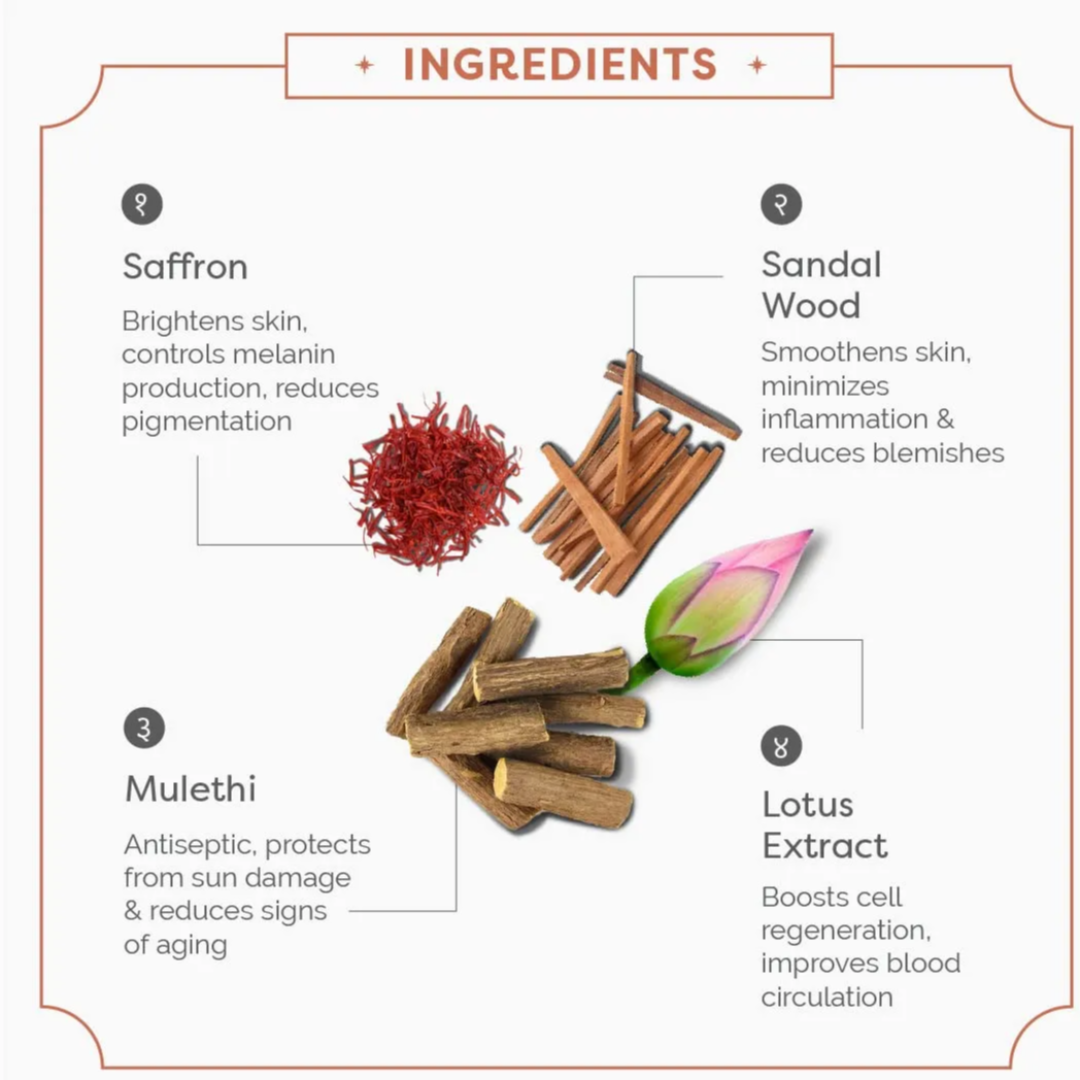 INGREDIENTS

१

Saffron

Brightens skin, controls melanin production, reduces pigmentation

२

Sandal Wood

Smoothens skin, minimizes inflammation & reduces blemishes

३

Mulethi

Antiseptic, protects from sun damage & reduces signs of aging

४

Lotus Extract

Boosts cell regeneration, improves blood circulation