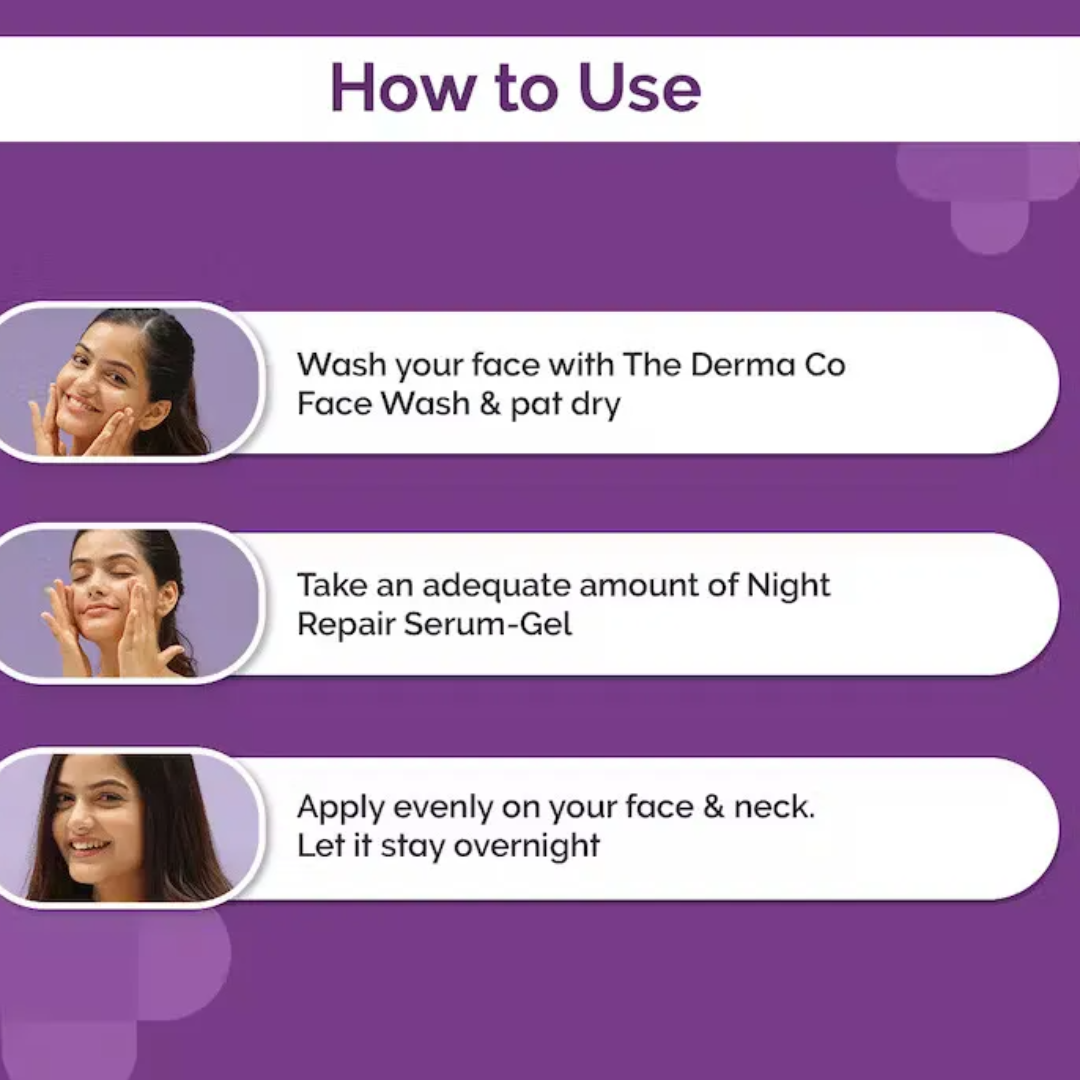 How to Use

Wash your face with The Derma Co Face Wash & pat dry

Take an adequate amount of Night Repair Serum-Gel

Apply evenly on your face & neck. Let it stay overnight