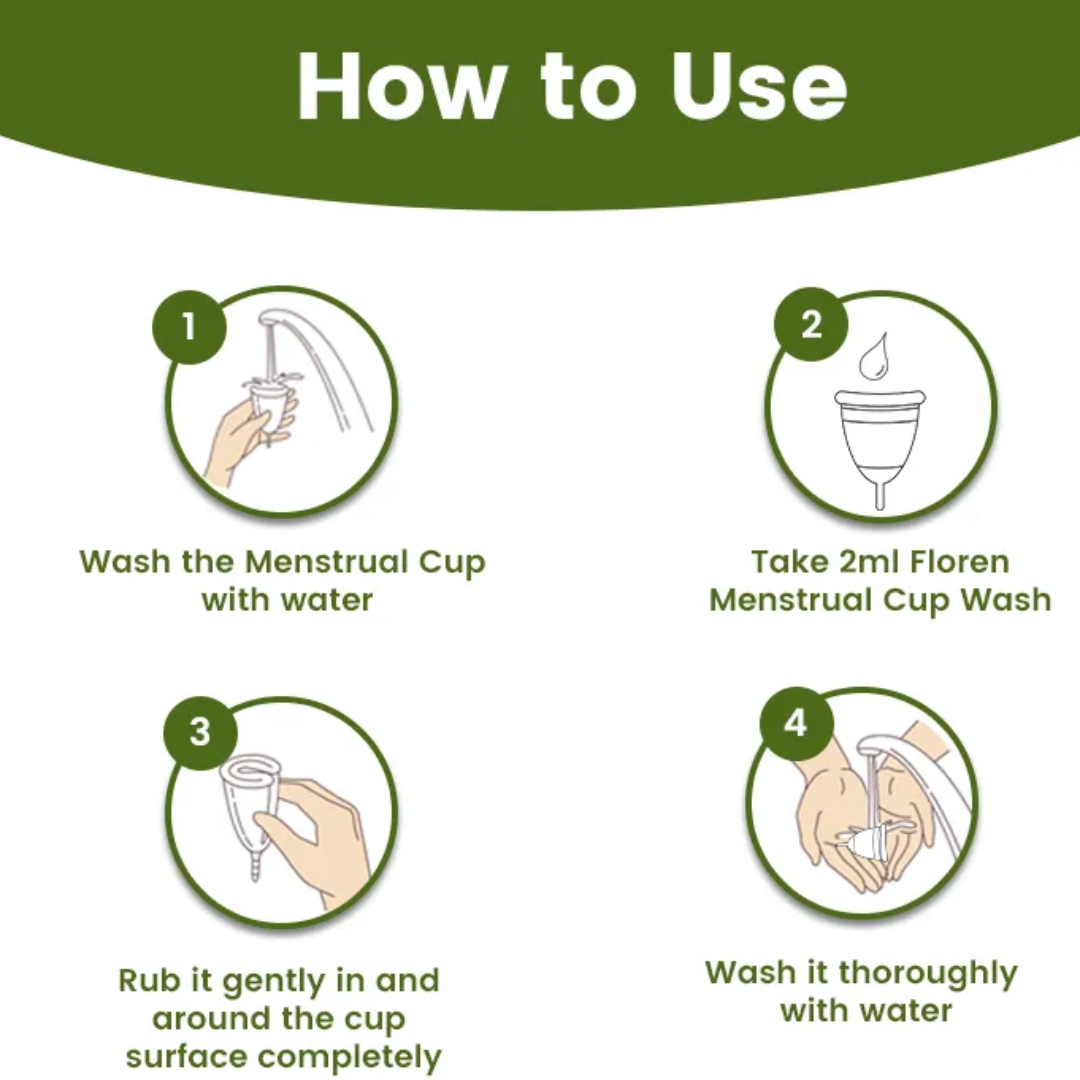 How to Use

1

Wash the Menstrual Cup with water

2

Take 2ml Floren Menstrual Cup Wash

3

Rub it gently in and around the cup surface completely

4

Wash it thoroughly with water