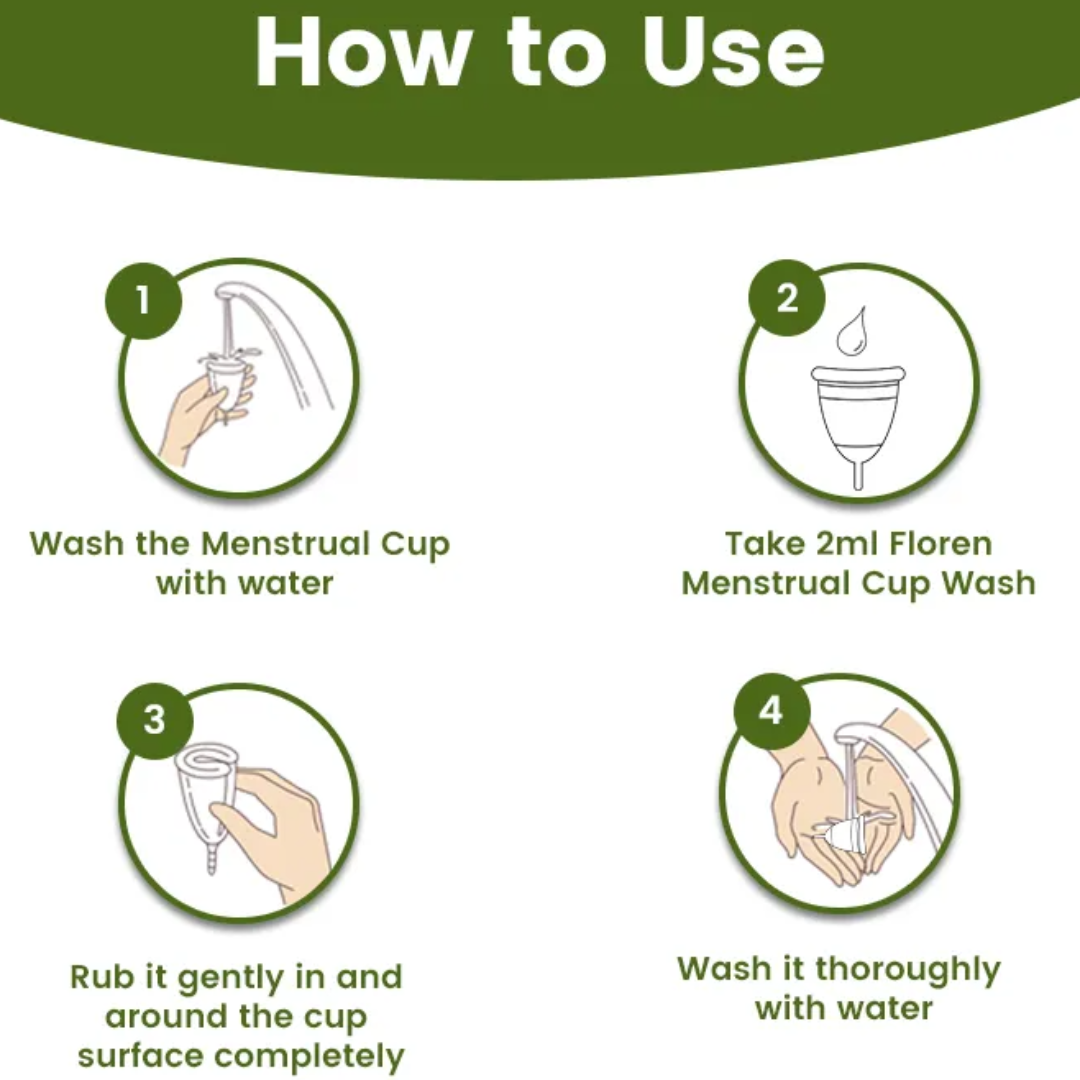 How to Use

1

Wash the Menstrual Cup with water

2

Take 2ml Floren Menstrual Cup Wash

3

Rub it gently in and around the cup surface completely

4

Wash it thoroughly with water