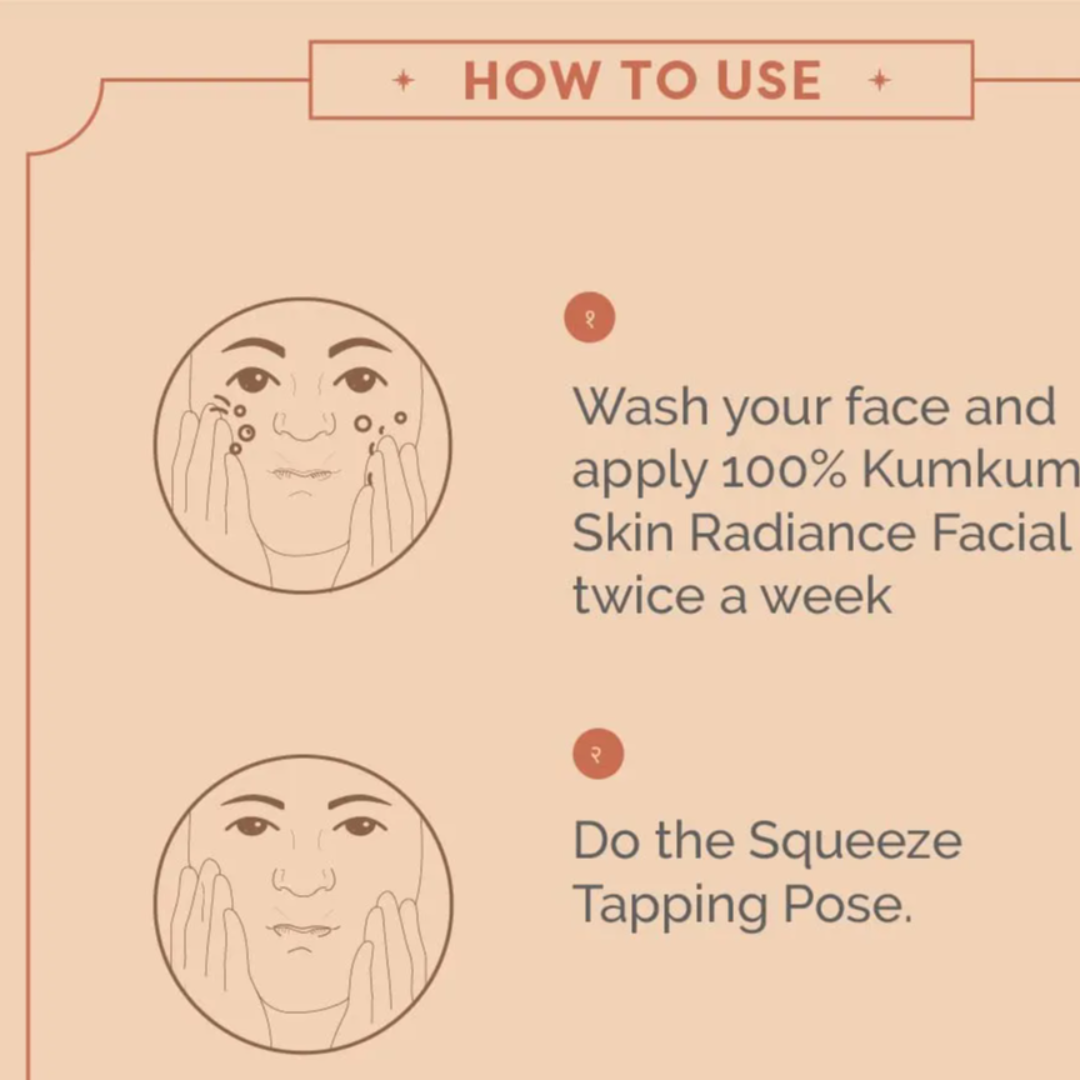 HOW TO USE

१

Wash your face and apply 100% Kumkum Skin Radiance Facial twice a week

२

Do the Squeeze Tapping Pose.