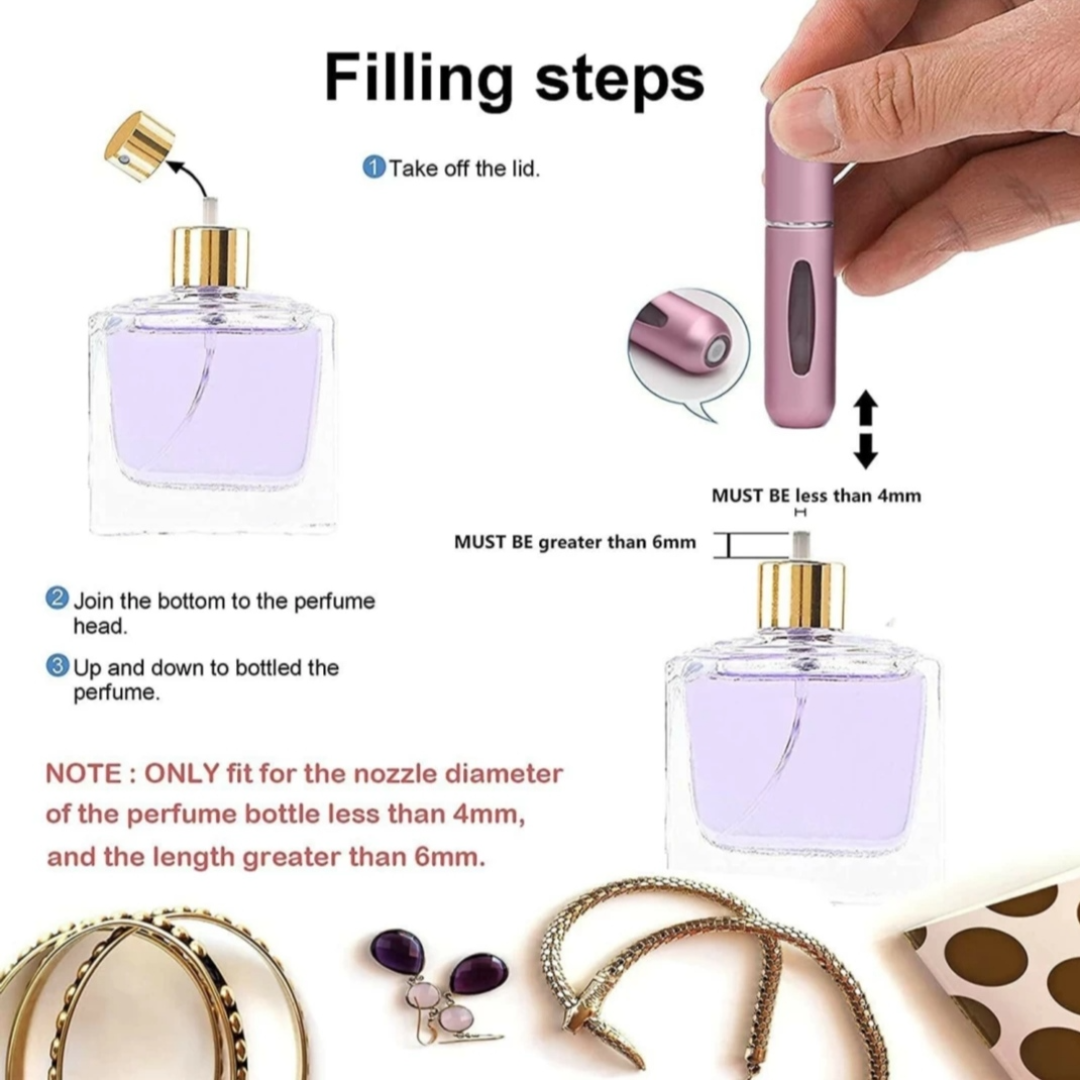 Filling steps

1 Take off the lid.

MUST BE less than 4mm

MUST BE greater than 6mm

2 Join the bottom to the perfume head.

3 Up and down to bottled the perfume.

NOTE : ONLY fit for the nozzle diameter of the perfume bottle less than 4mm, and the length greater than 6mm.