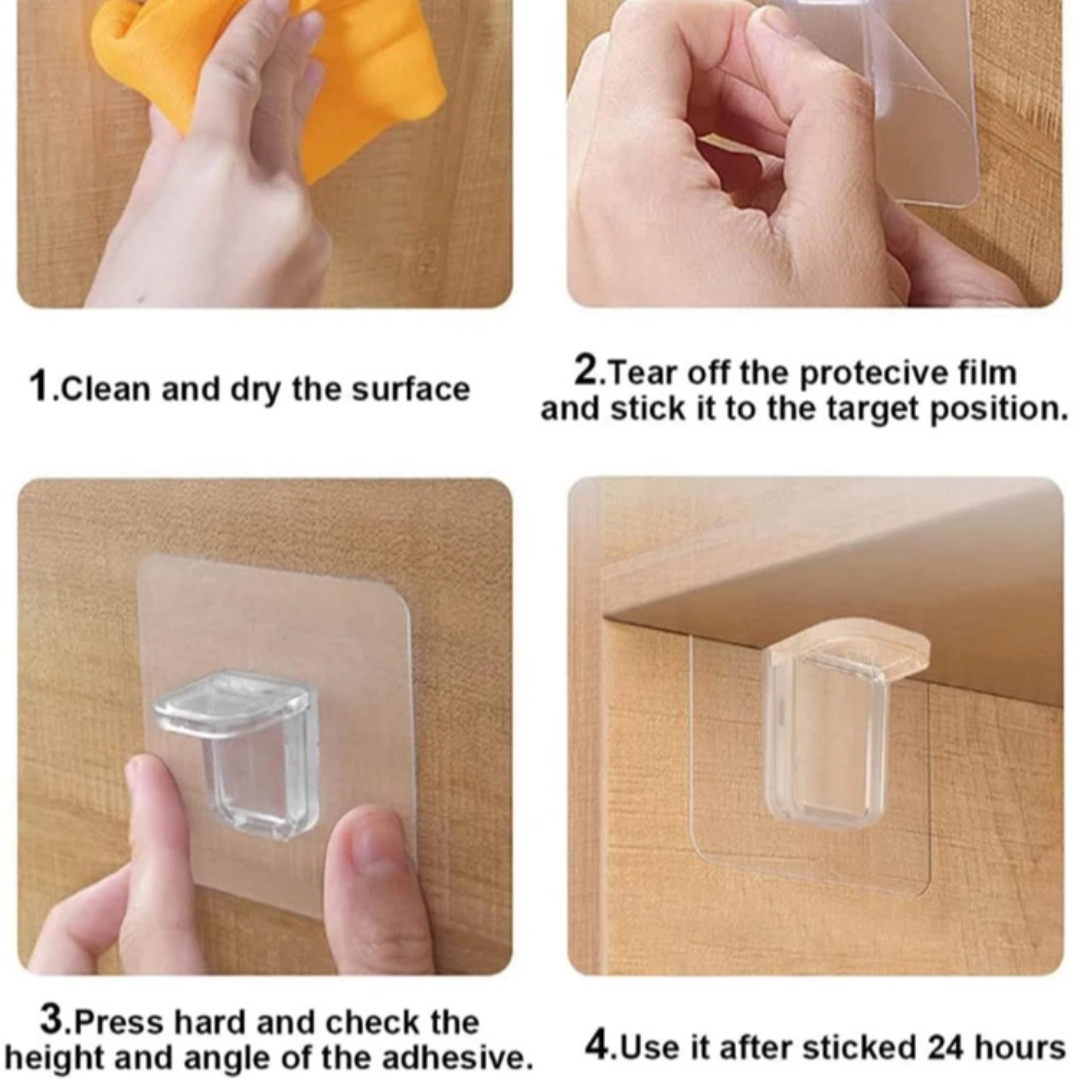 1.Clean and dry the surface

2.Tear off the protecive film and stick it to the target position.

3.Press hard and check the height and angle of the adhesive.

4.Use it after sticked 24 hours