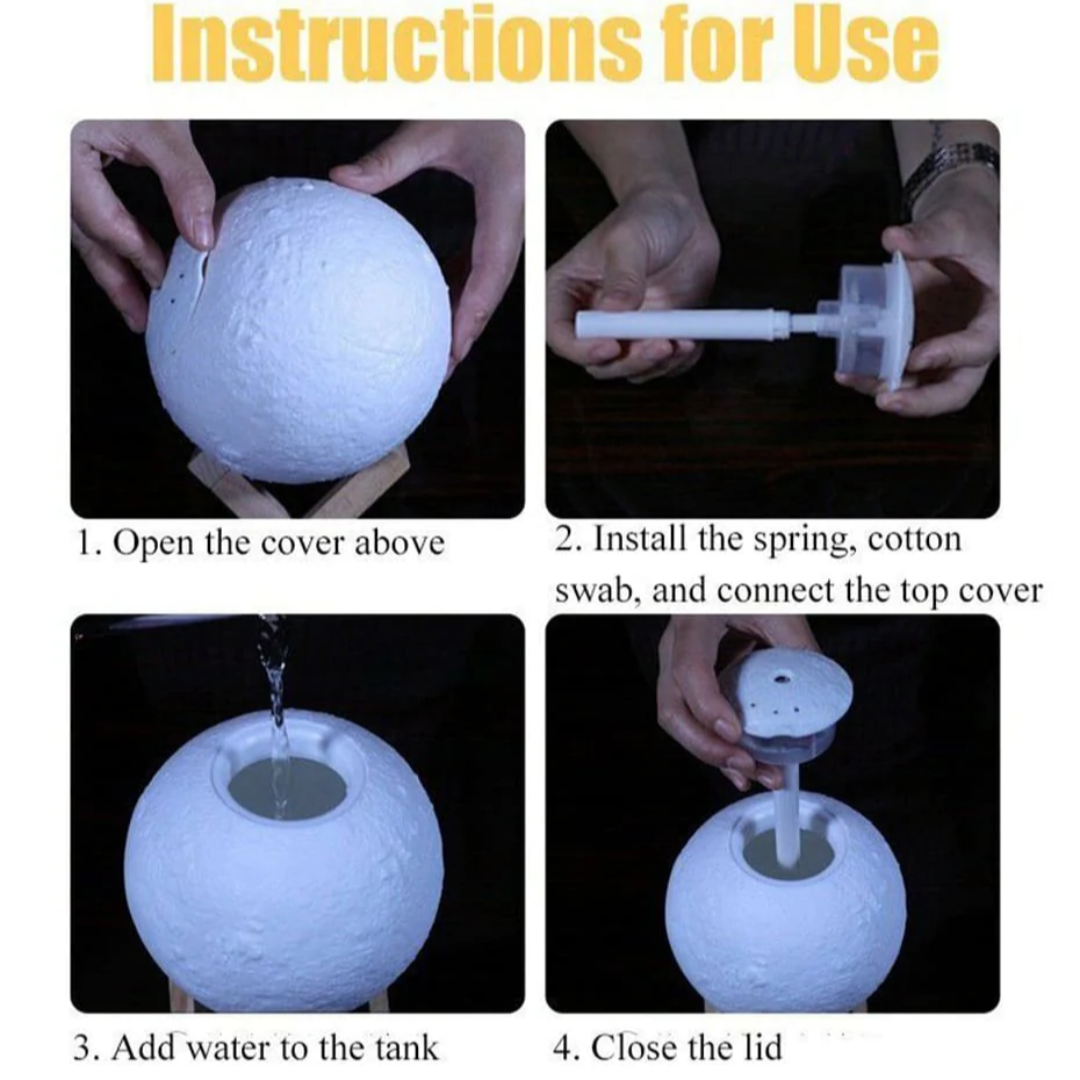 Instructions for Use

1. Open the cover above

2. Install the spring, cotton swab, and connect the top cover

3. Add water to the tank

4. Close the lid