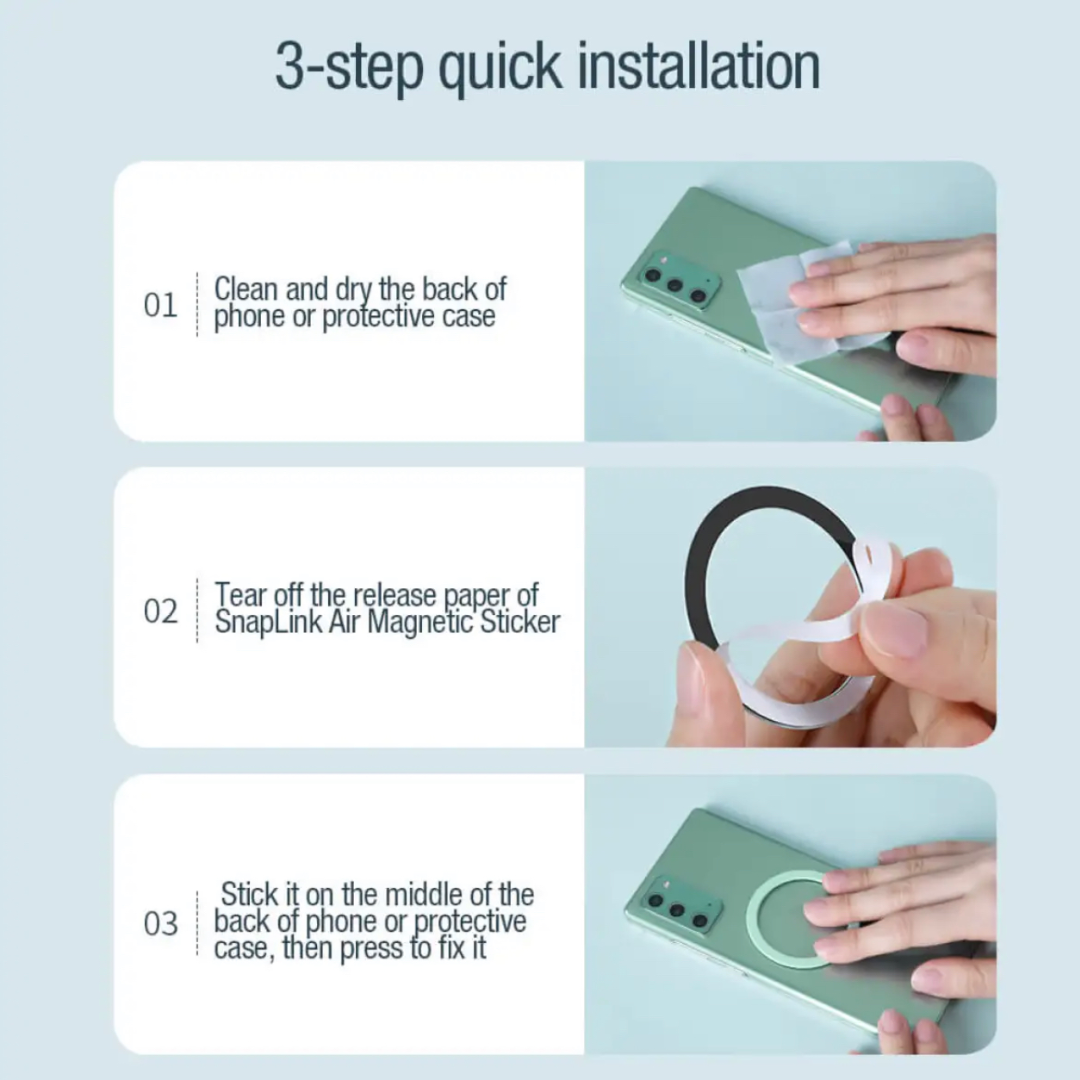 3-step quick installation

01 Clean and dry the back of phone or protective case

02 Tear off the release paper of SnapLink Air Magnetic Sticker

03 Stick it on the middle of the back of phone or protective case, then press to fix it