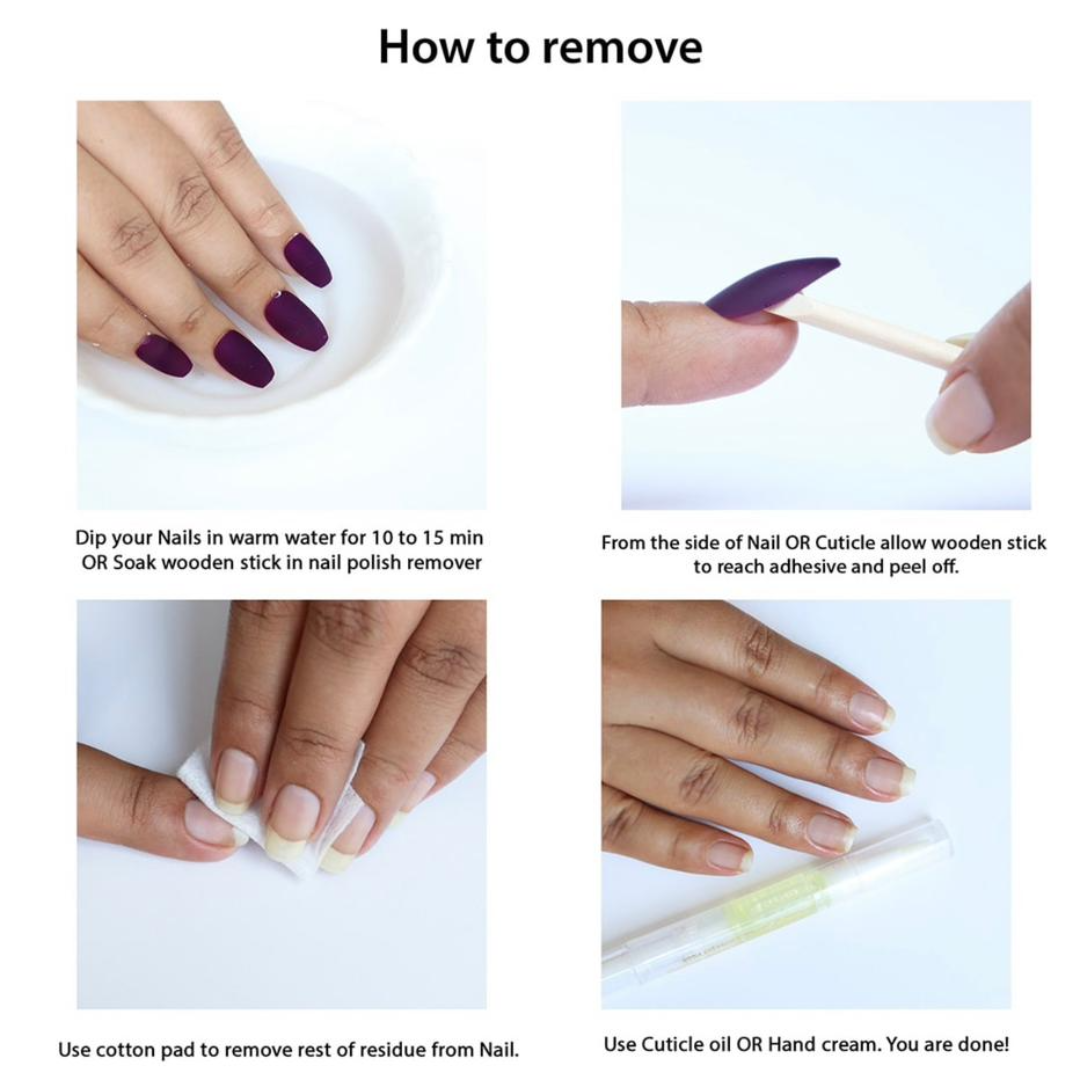 How to remove

Dip your Nails in warm water for 10 to 15 min OR Soak wooden stick in nail polish remover

From the side of Nail OR Cuticle allow wooden stick to reach adhesive and peel off.

Use cotton pad to remove rest of residue from Nail.

Use Cuticle oil OR Hand cream. You are done!