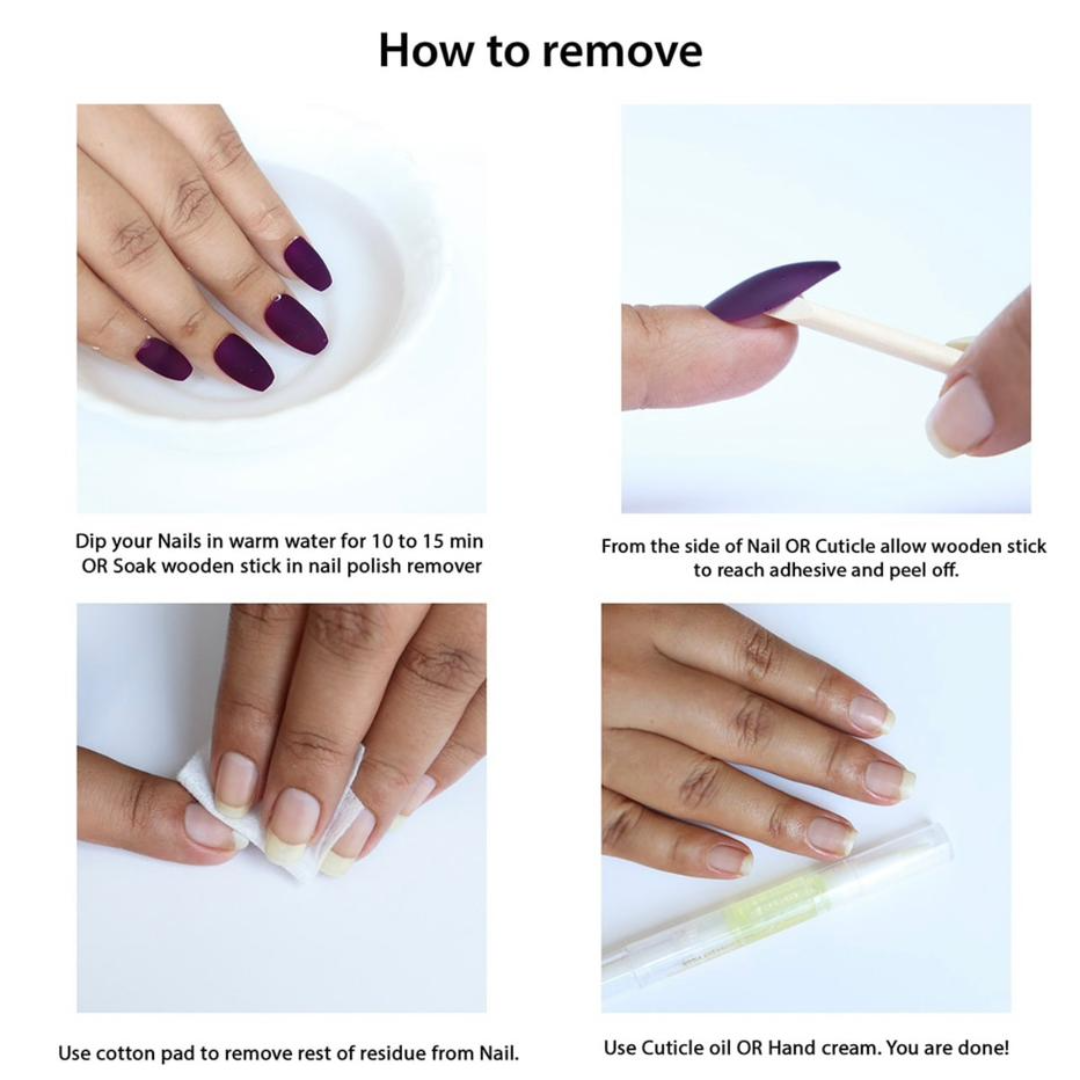 How to remove

Dip your Nails in warm water for 10 to 15 min OR Soak wooden stick in nail polish remover

From the side of Nail OR Cuticle allow wooden stick to reach adhesive and peel off.

Use cotton pad to remove rest of residue from Nail.

Use Cuticle oil OR Hand cream. You are done!