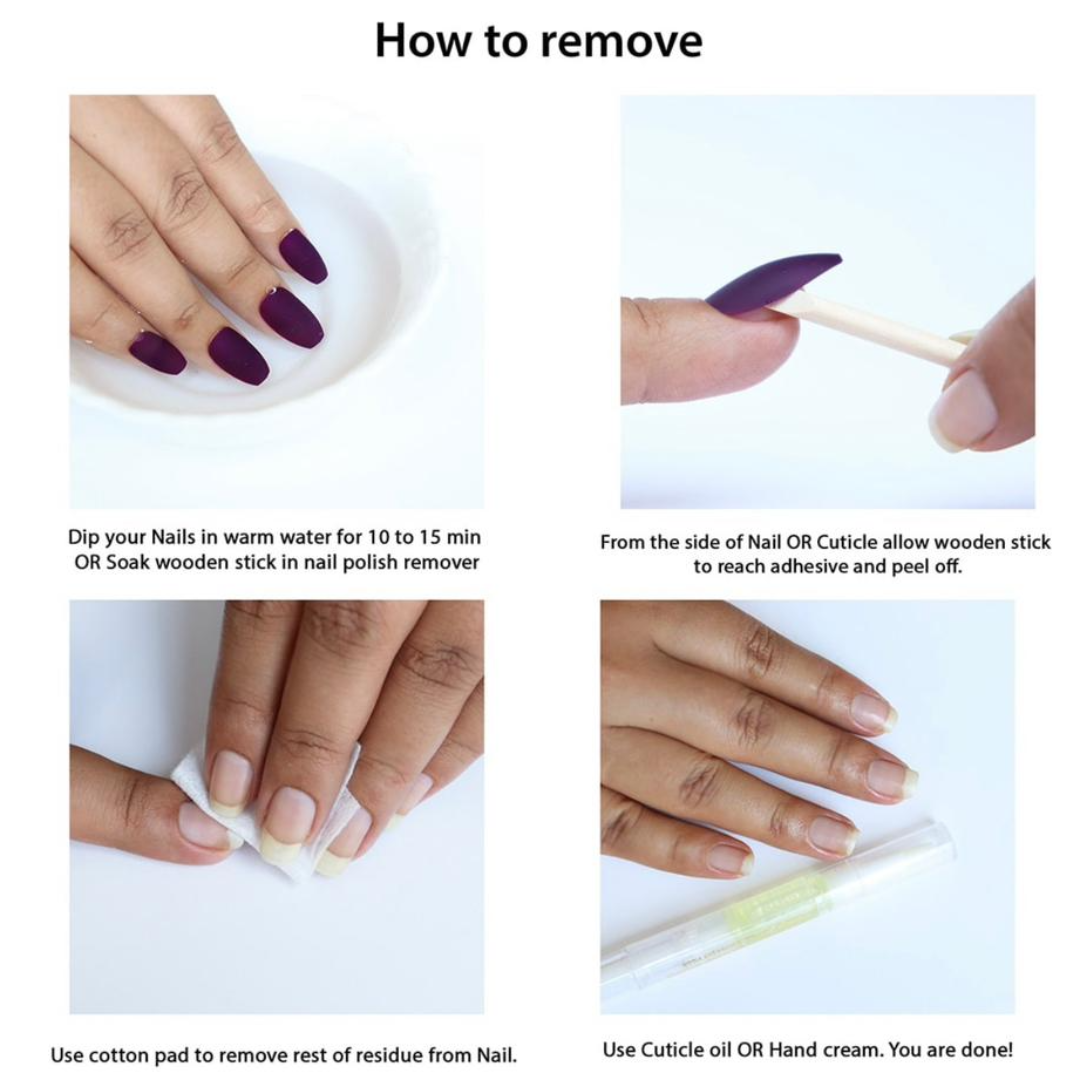 How to remove

Dip your Nails in warm water for 10 to 15 min OR Soak wooden stick in nail polish remover

From the side of Nail OR Cuticle allow wooden stick to reach adhesive and peel off.

Use cotton pad to remove rest of residue from Nail.

Use Cuticle oil OR Hand cream. You are done!