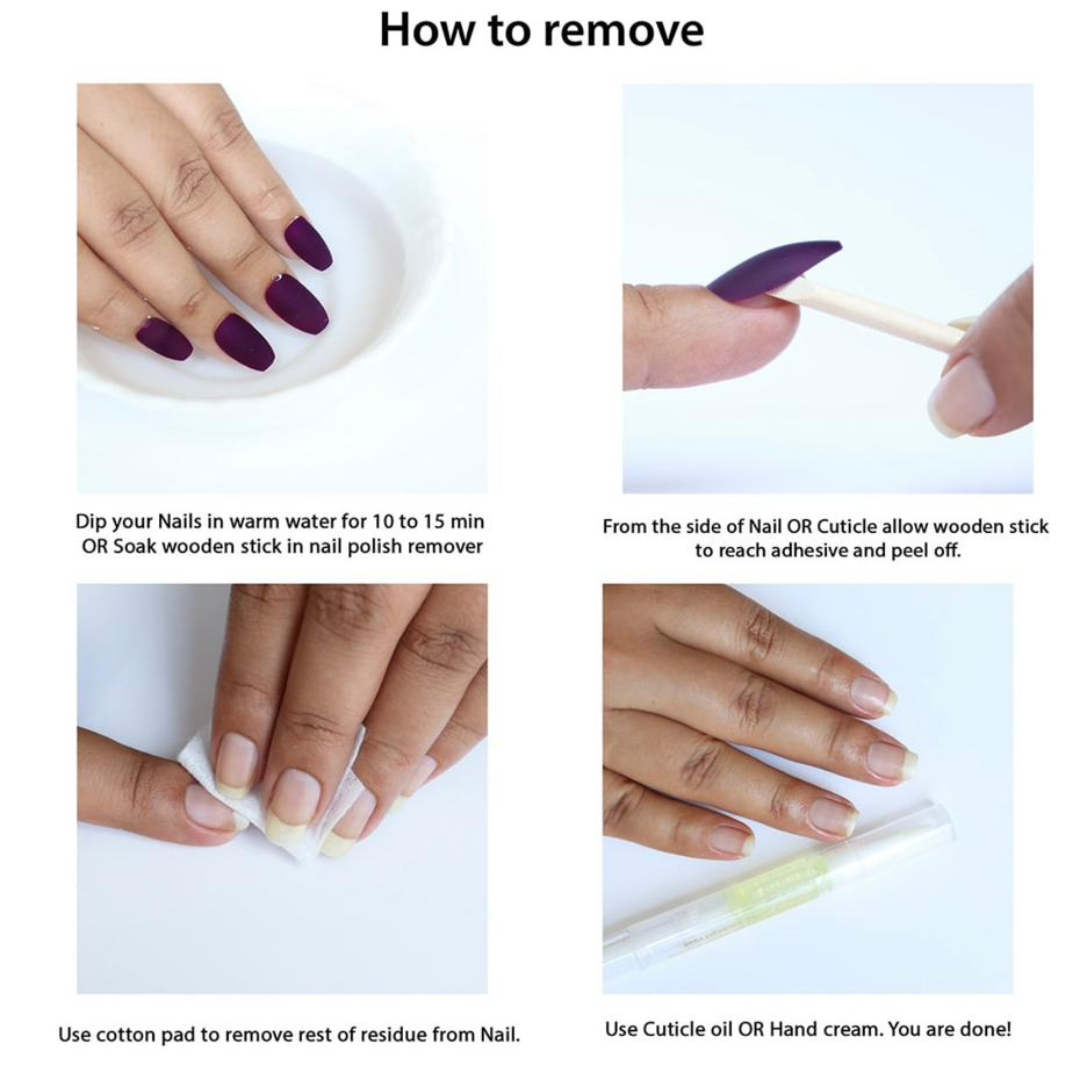 How to remove

Dip your Nails in warm water for 10 to 15 min OR Soak wooden stick in nail polish remover

From the side of Nail OR Cuticle allow wooden stick to reach adhesive and peel off.

Use cotton pad to remove rest of residue from Nail.

Use Cuticle oil OR Hand cream. You are done!