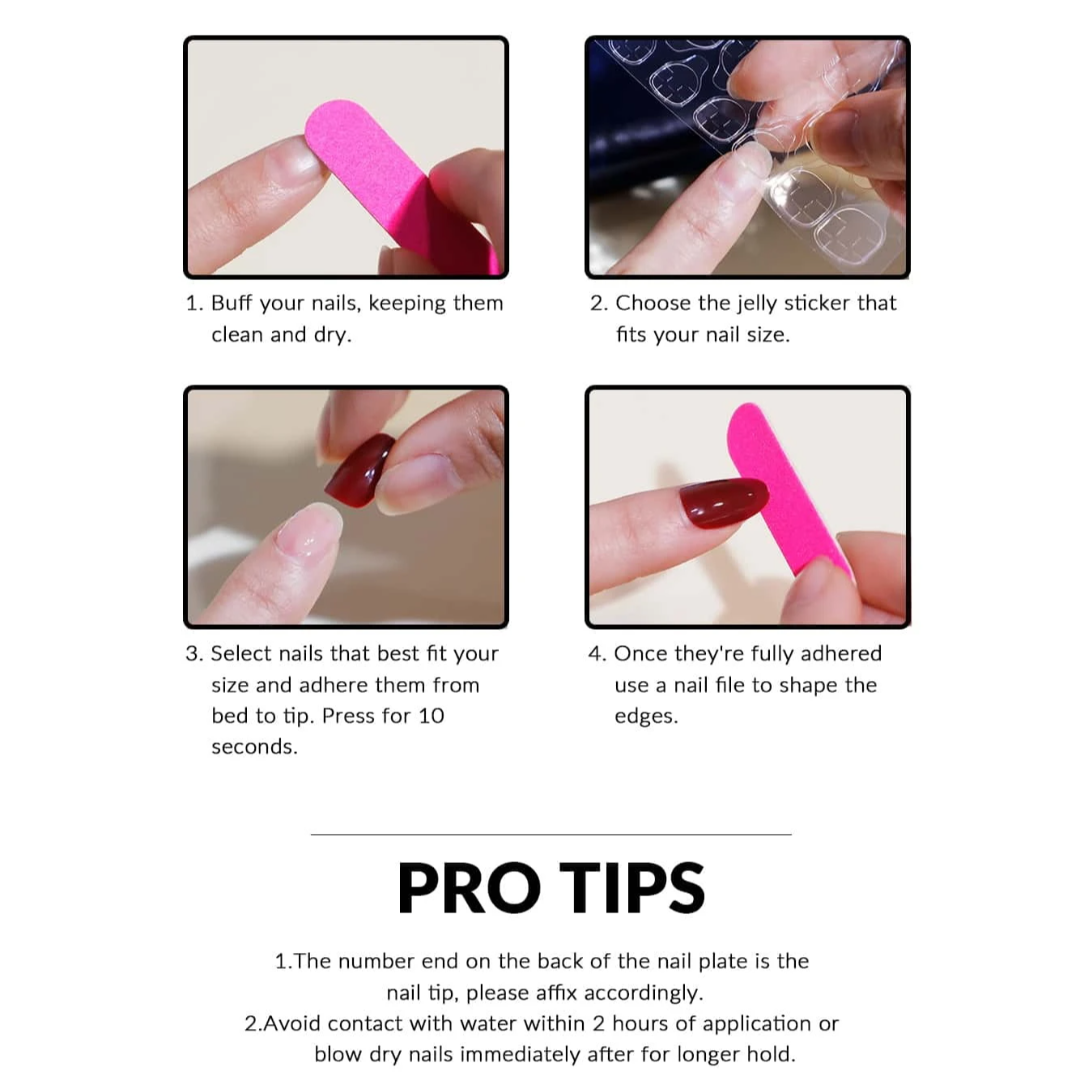 1. Buff your nails, keeping them clean and dry.

2. Choose the jelly sticker that fits your nail size.

3. Select nails that best fit your size and adhere them from bed to tip. Press for 10 seconds.

4. Once they're fully adhered use a nail file to shape the edges.

PRO TIPS

1.The number end on the back of the nail plate is the nail tip, please affix accordingly.
2.Avoid contact with water within 2 hours of application or blow dry nails immediately after for longer hold.