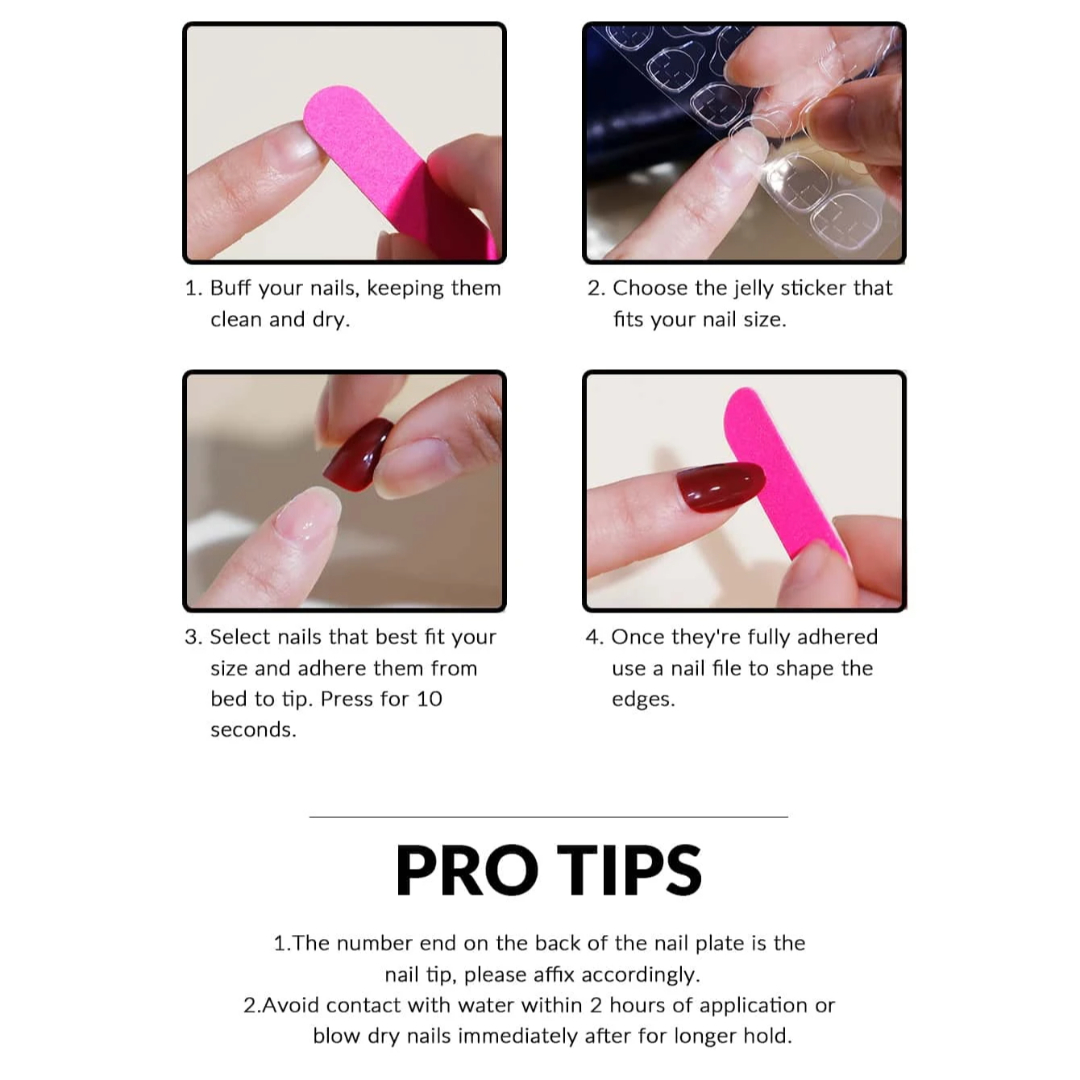 1. Buff your nails, keeping them clean and dry.

2. Choose the jelly sticker that fits your nail size.

3. Select nails that best fit your size and adhere them from bed to tip. Press for 10 seconds.

4. Once they're fully adhered use a nail file to shape the edges.

PRO TIPS

1.The number end on the back of the nail plate is the nail tip, please affix accordingly.
2.Avoid contact with water within 2 hours of application or blow dry nails immediately after for longer hold.