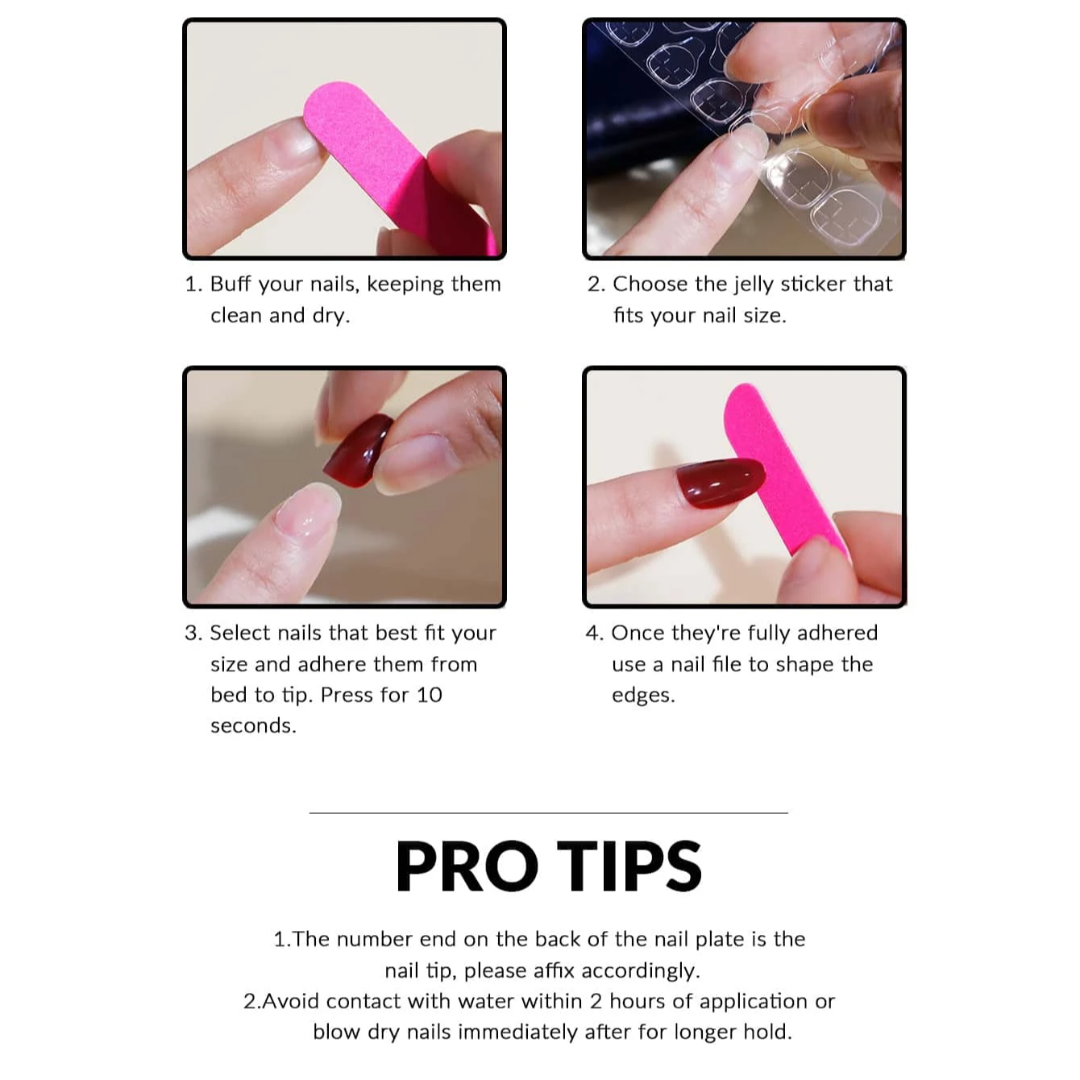 1. Buff your nails, keeping them clean and dry.

2. Choose the jelly sticker that fits your nail size.

3. Select nails that best fit your size and adhere them from bed to tip. Press for 10 seconds.

4. Once they're fully adhered use a nail file to shape the edges.

PRO TIPS

1.The number end on the back of the nail plate is the nail tip, please affix accordingly.
2.Avoid contact with water within 2 hours of application or blow dry nails immediately after for longer hold.