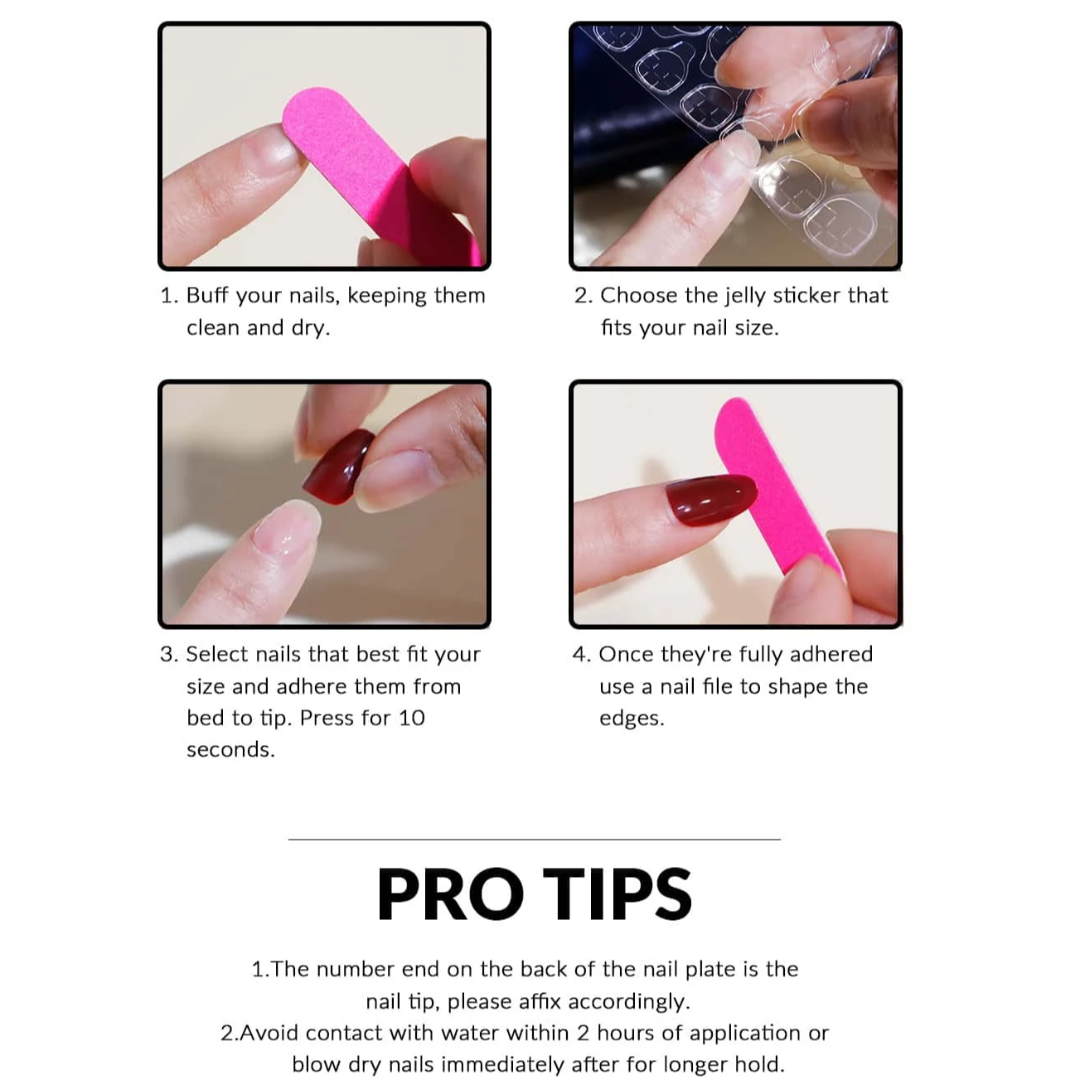 1. Buff your nails, keeping them clean and dry.

2. Choose the jelly sticker that fits your nail size.

3. Select nails that best fit your size and adhere them from bed to tip. Press for 10 seconds.

4. Once they're fully adhered use a nail file to shape the edges.

PRO TIPS

1.The number end on the back of the nail plate is the nail tip, please affix accordingly.
2.Avoid contact with water within 2 hours of application or blow dry nails immediately after for longer hold.