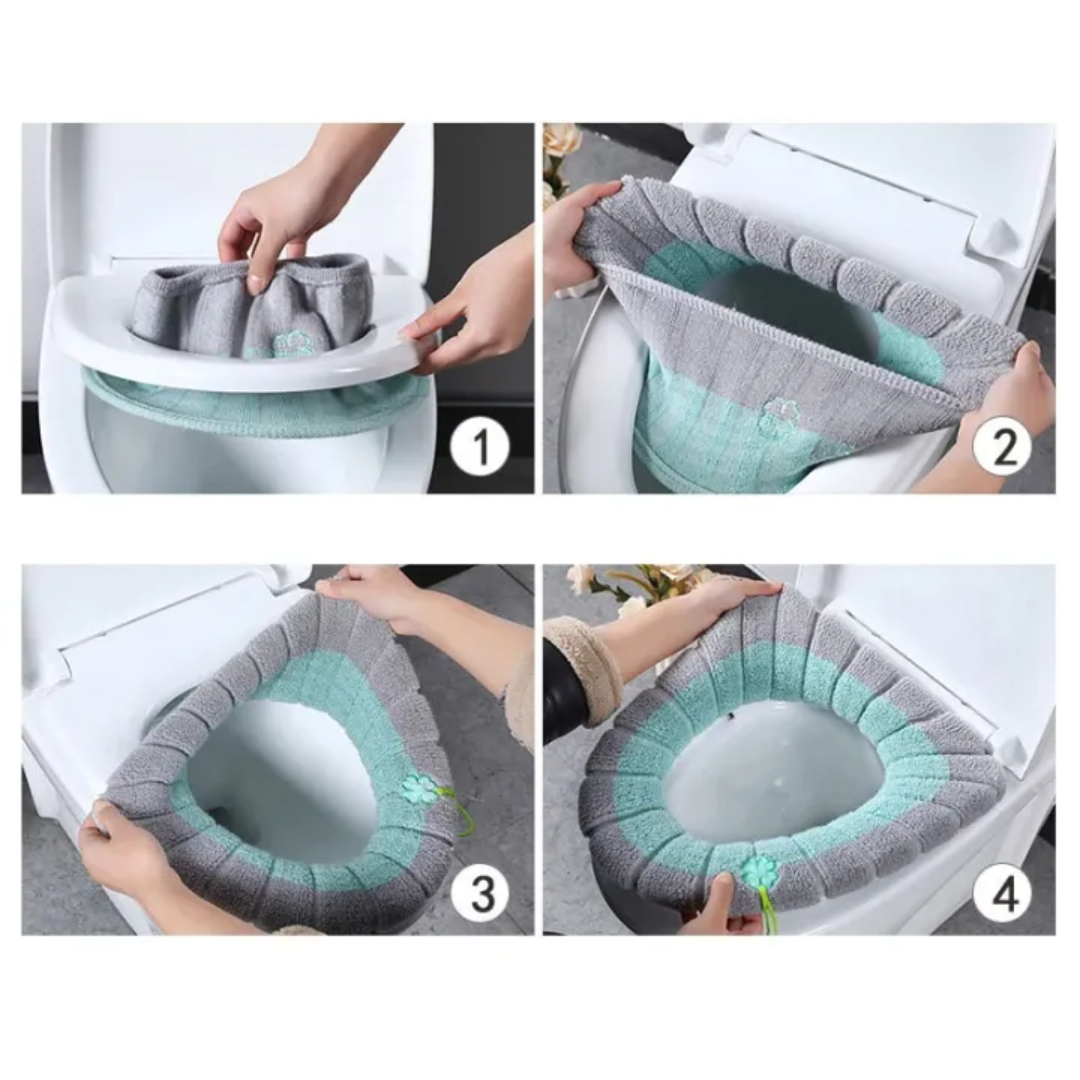 1

2

3

4