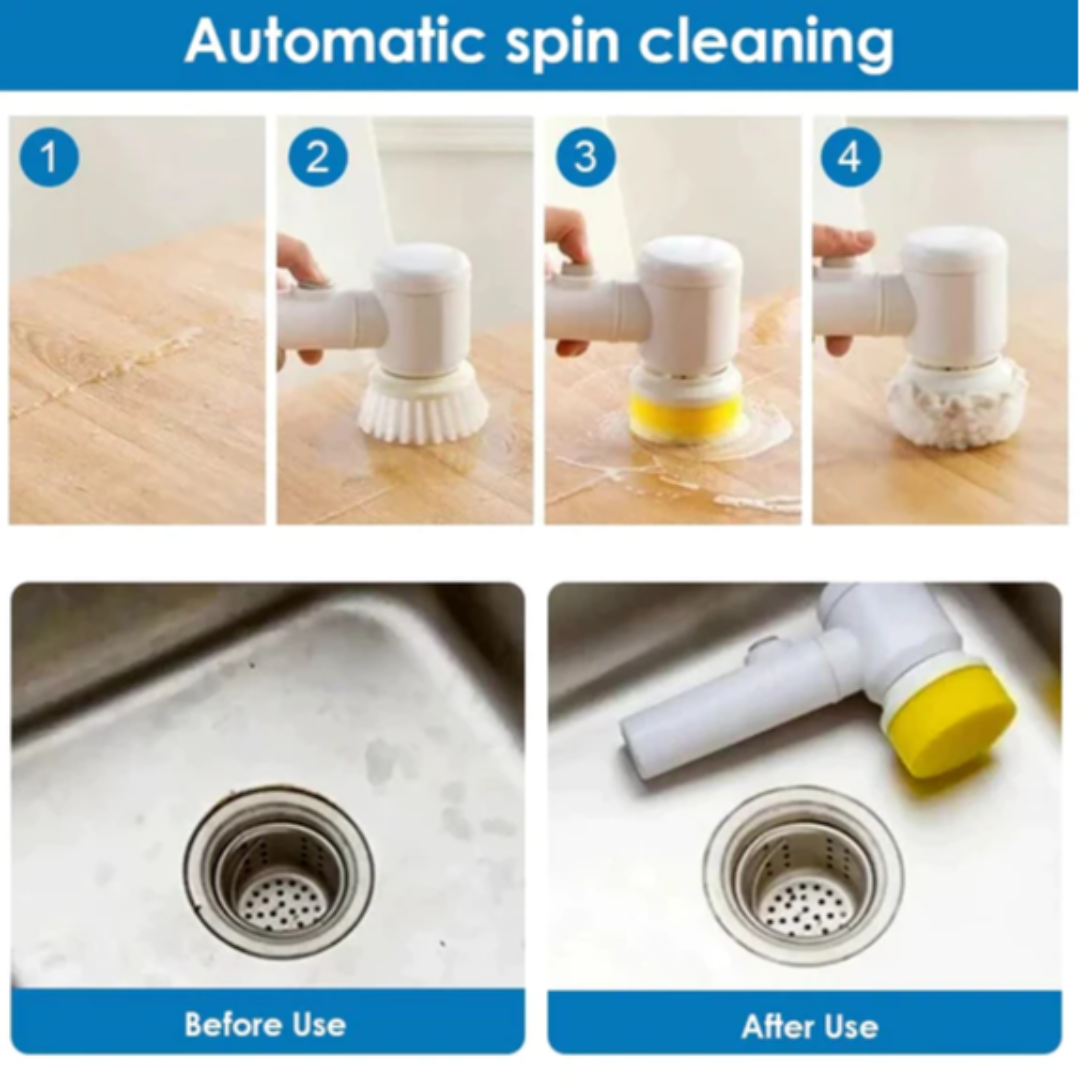 Automatic spin cleaning

1

2

3

4

Before Use

After Use