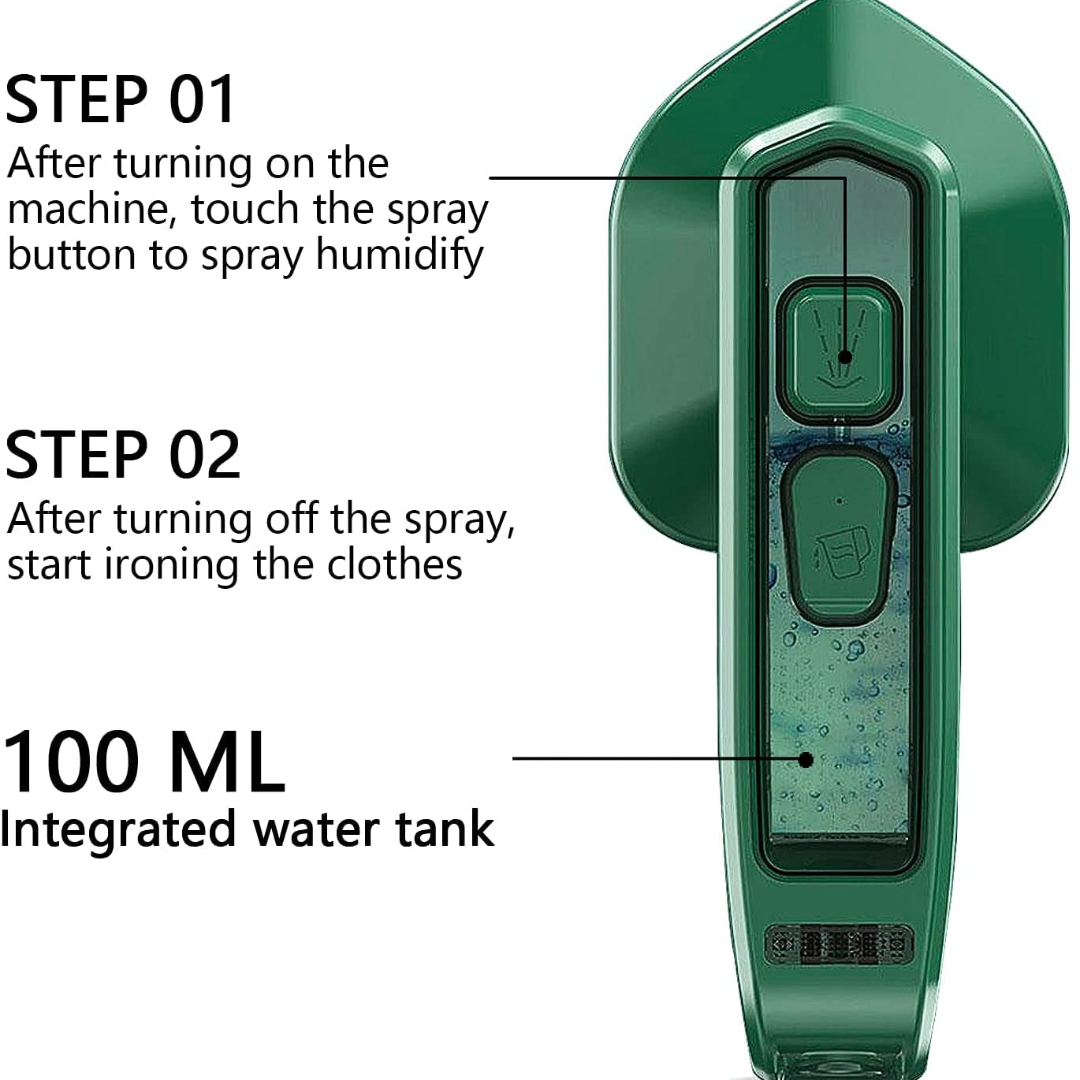 STEP 01
After turning on the machine, touch the spray button to spray humidify

STEP 02
After turning off the spray, start ironing the clothes

100 ML
Integrated water tank