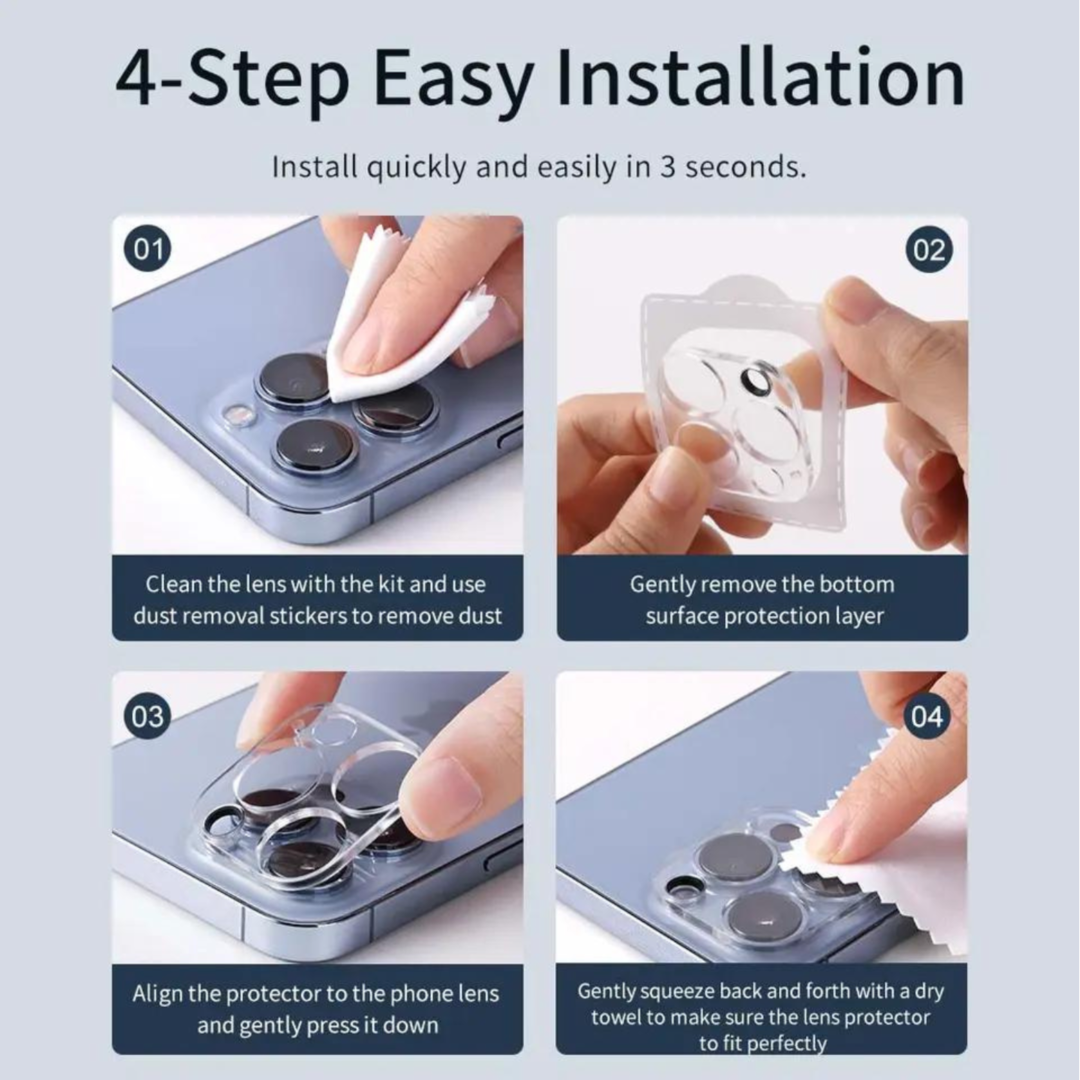 4-Step Easy Installation

Install quickly and easily in 3 seconds.

01

Clean the lens with the kit and use dust removal stickers to remove dust

02

Gently remove the bottom surface protection layer

03

Align the protector to the phone lens and gently press it down

04

Gently squeeze back and forth with a dry towel to make sure the lens protector to fit perfectly