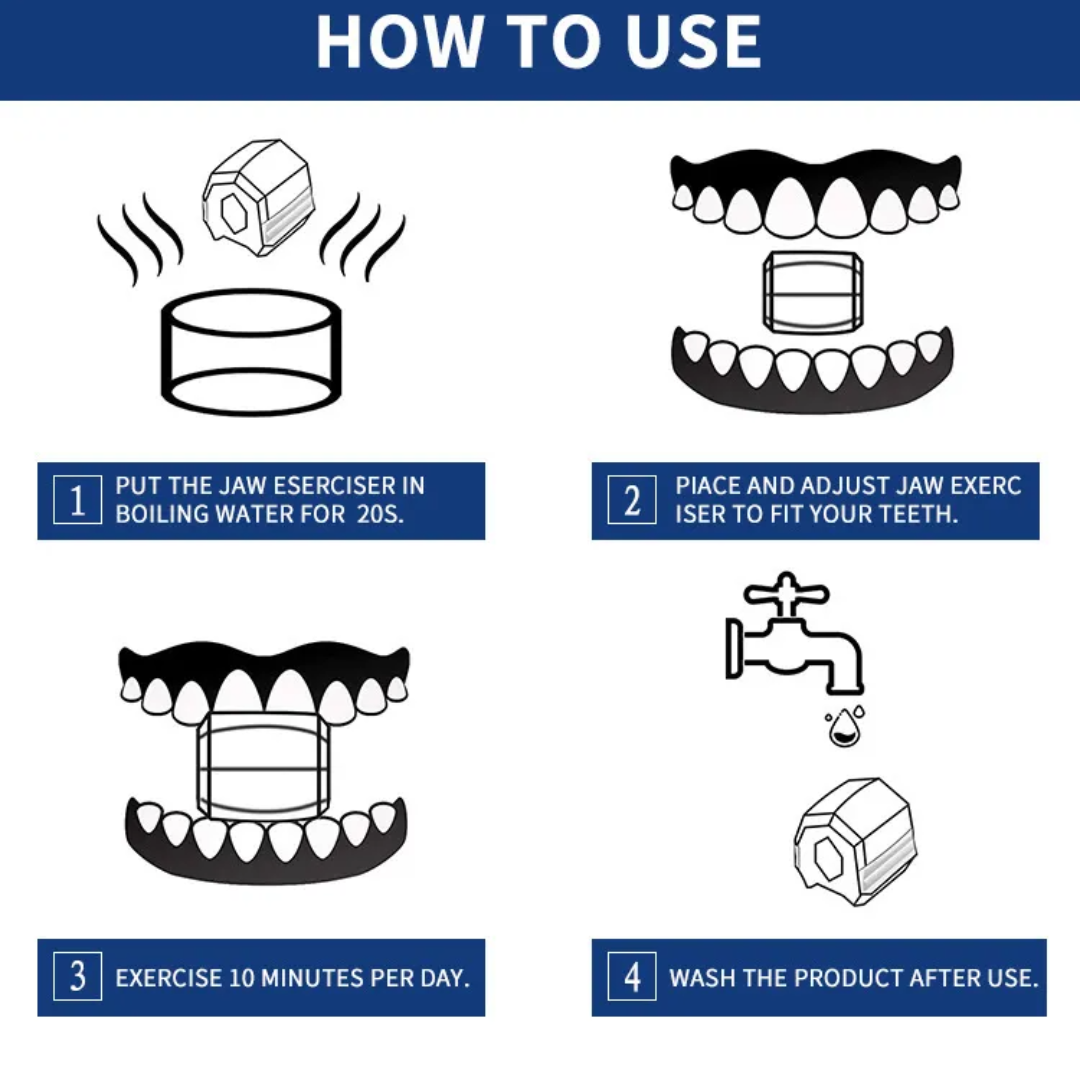 HOW TO USE

1 PUT THE JAW ESERCISER IN BOILING WATER FOR 20S.

2 PIACE AND ADJUST JAW EXERC ISER TO FIT YOUR TEETH.

3 EXERCISE 10 MINUTES PER DAY.

4 WASH THE PRODUCT AFTER USE.